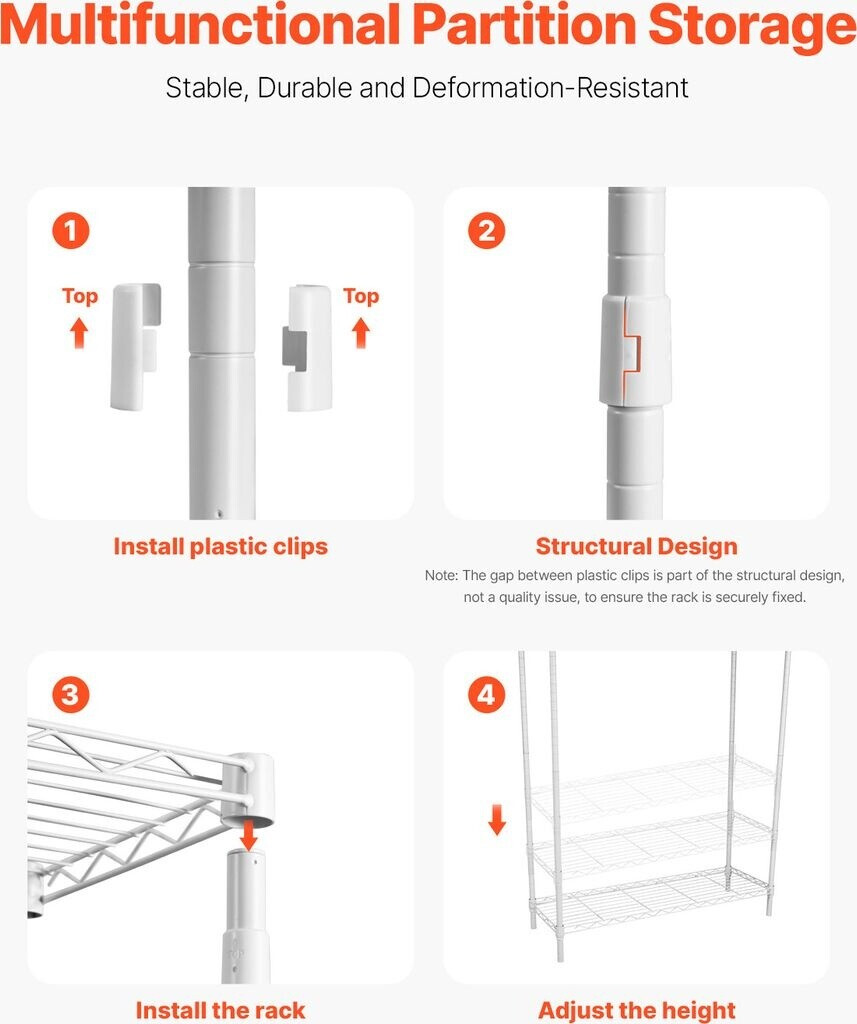 Multifunctional Partition Storage

Stable, Durable and Deformation-Resistant

1

Top

Top

Install plastic clips

2

Structural Design

Note: The gap between plastic clips is part of the structural design, not a quality issue, to ensure the rack is securely fixed.

3

Install the rack

4

Adjust the height