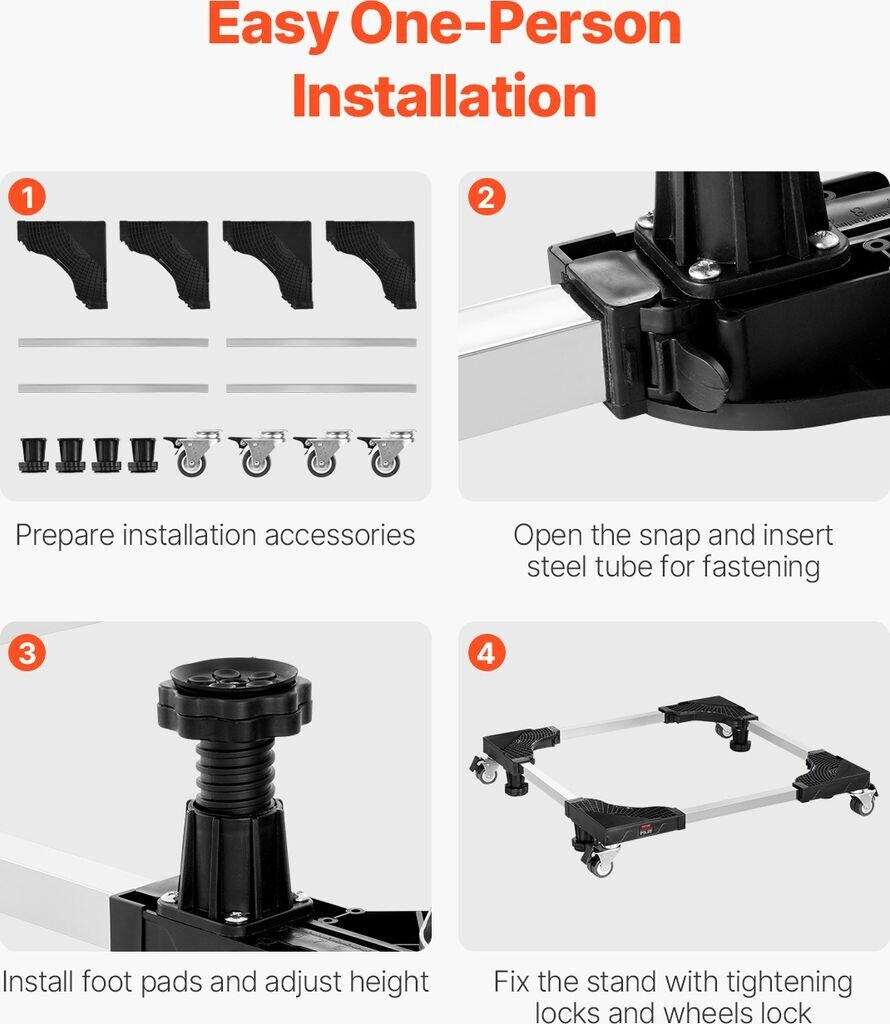 Easy One-Person Installation

1

Prepare installation accessories

2

Open the snap and insert steel tube for fastening

3

Install foot pads and adjust height

4

Fix the stand with tightening locks and wheels lock