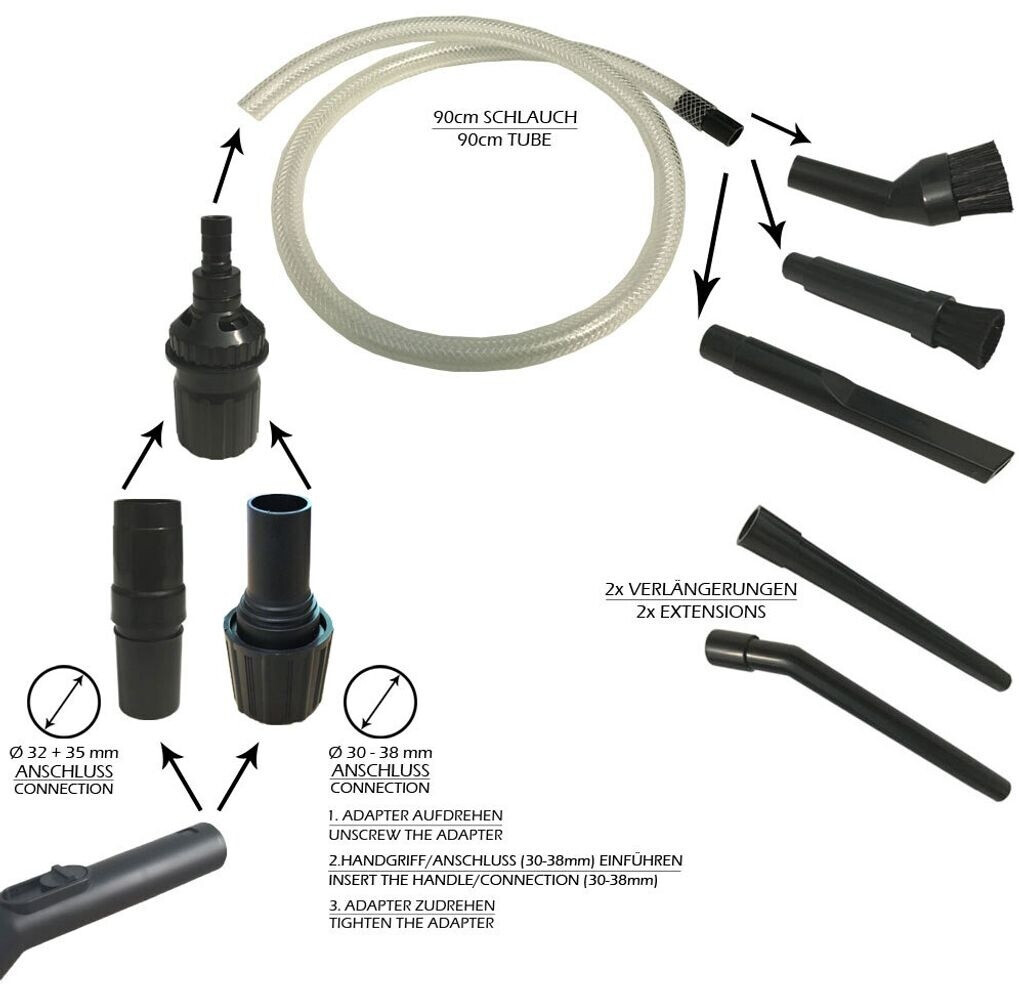 90cm SCHLAUCH
90cm TUBE

2x VERLÄNGERUNGEN
2x EXTENSIONS

Ø 32 + 35 mm
ANSCHLUSS
CONNECTION

Ø 30 - 38 mm
ANSCHLUSS
CONNECTION

1. ADAPTER AUFDREHEN
UNSCREW THE ADAPTER

2.HANDGRIFF/ANSCHLUSS (30-38mm) EINFÜHREN
INSERT THE HANDLE/CONNECTION (30-38mm)

3. ADAPTER ZUDREHEN
TIGHTEN THE ADAPTER