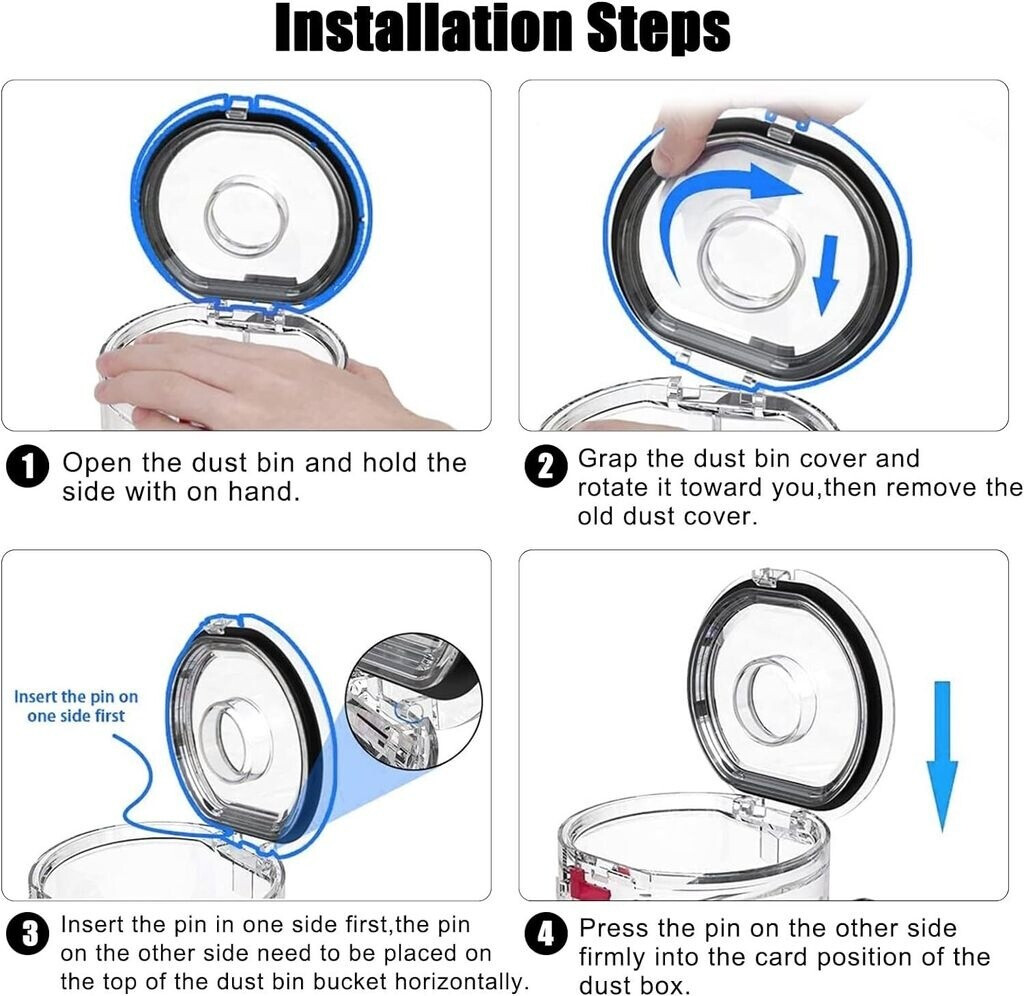 Installation Steps

1 Open the dust bin and hold the side with on hand.

2 Grap the dust bin cover and rotate it toward you,then remove the old dust cover.

Insert the pin on one side first

3 Insert the pin in one side first,the pin on the other side need to be placed on the top of the dust bin bucket horizontally.

4 Press the pin on the other side firmly into the card position of the dust box.