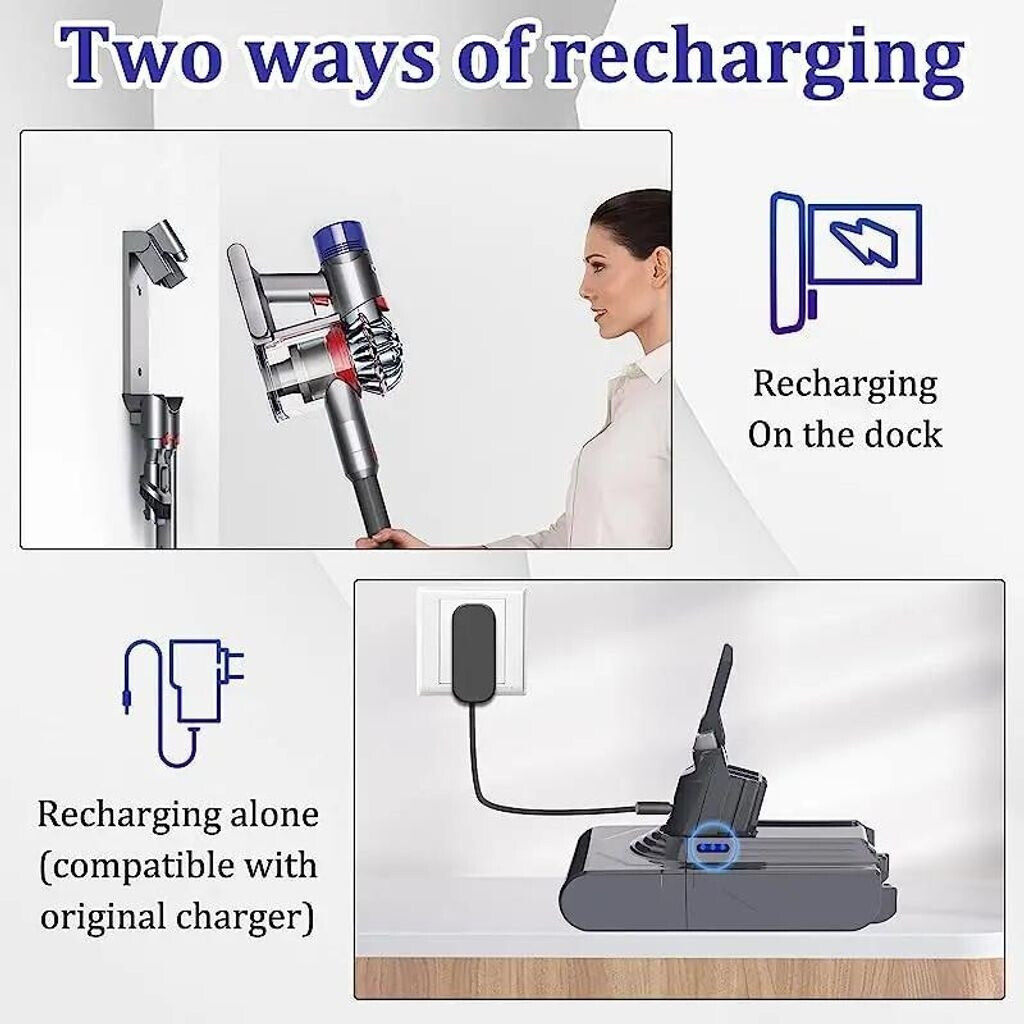 Two ways of recharging

Recharging
On the dock

Recharging alone
(compatible with
original charger)