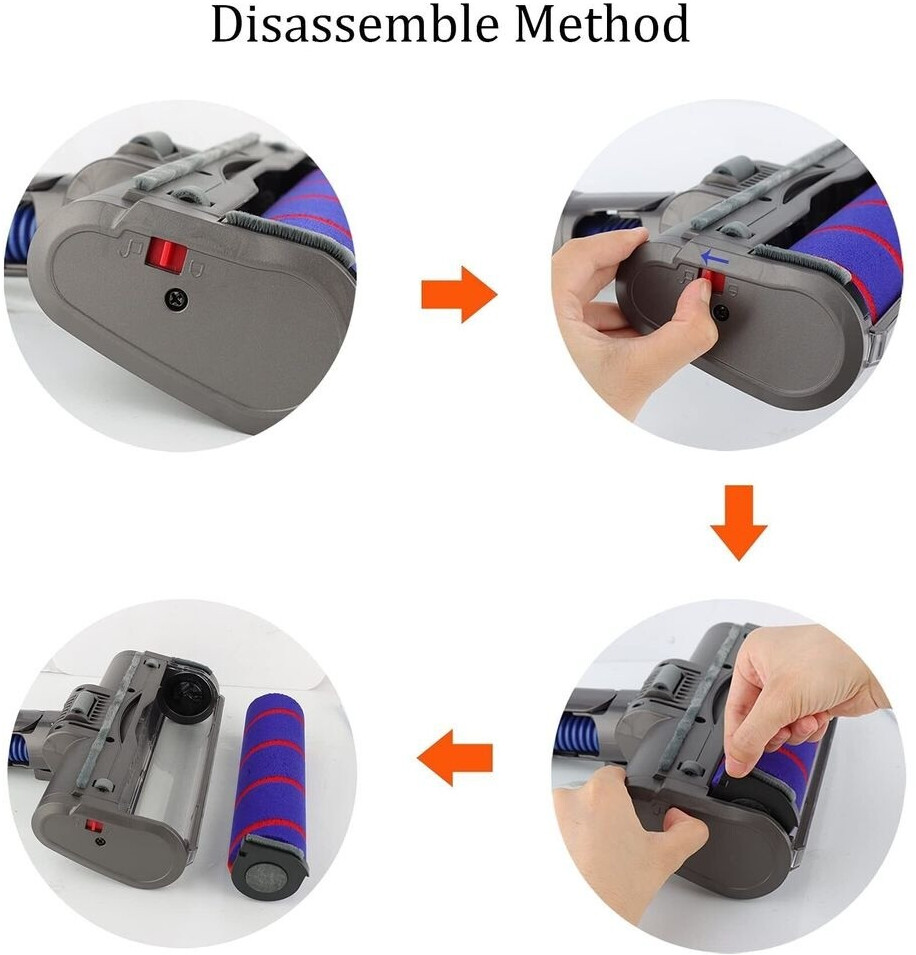 Disassemble Method