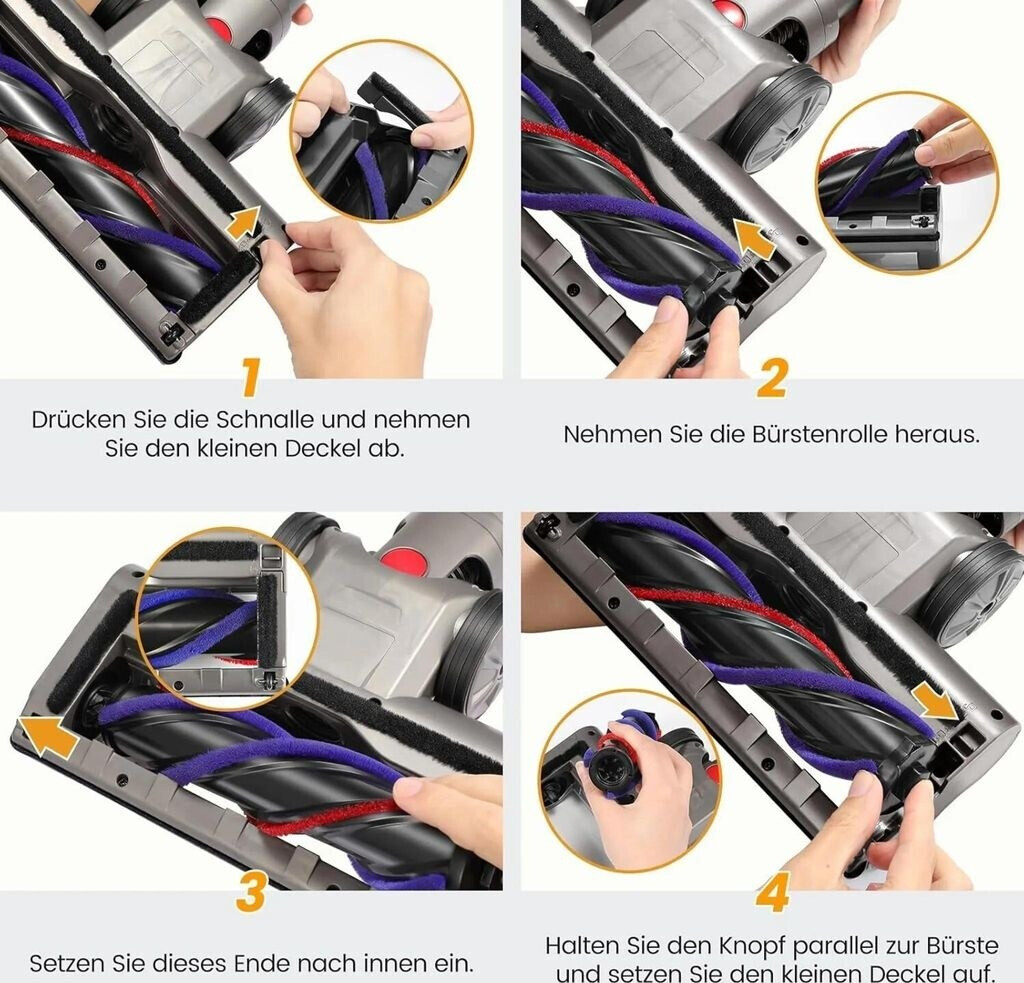 1

Drücken Sie die Schnalle und nehmen Sie den kleinen Deckel ab.

2

Nehmen Sie die Bürstenrolle heraus.

3

Setzen Sie dieses Ende nach innen ein.

4

Halten Sie den Knopf parallel zur Bürste und setzen Sie den kleinen Deckel auf.