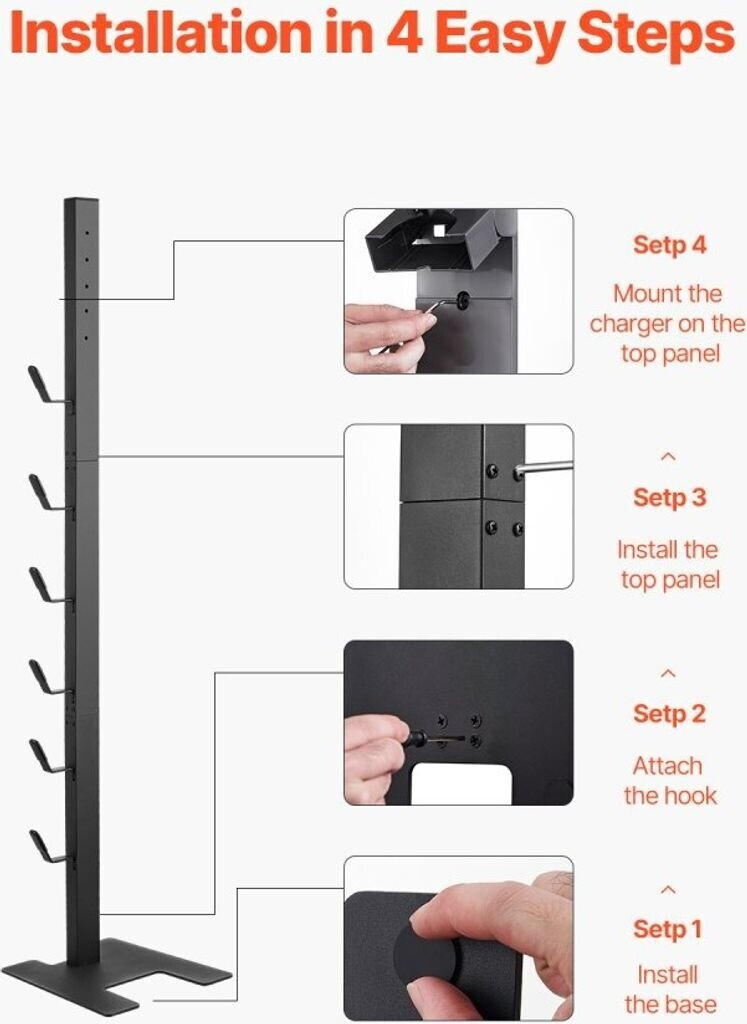 Installation in 4 Easy Steps

Setp 4

Mount the charger on the top panel

^

Setp 3

Install the top panel

^

Setp 2

Attach the hook

^

Setp 1

Install the base