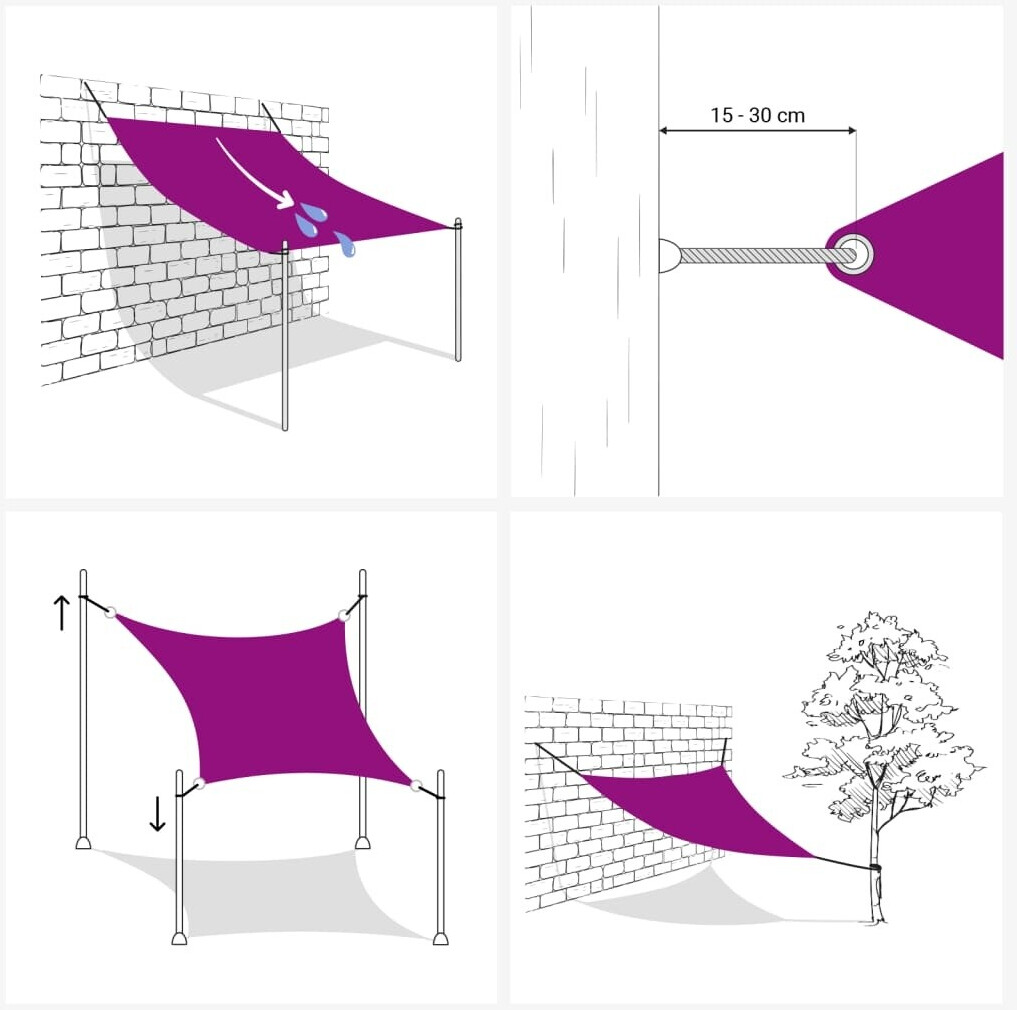 15 - 30 cm