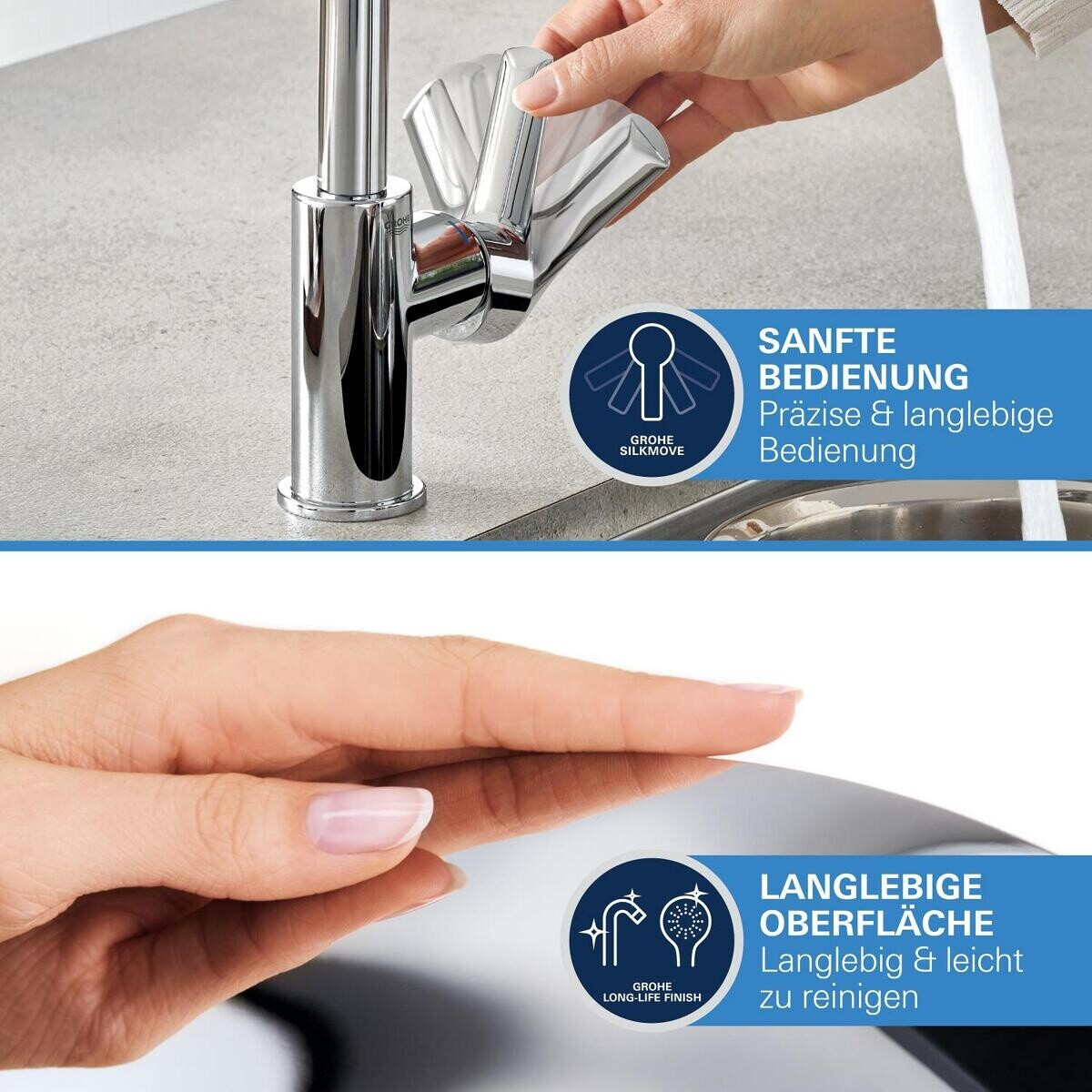 GROHE

GROHE SILKMOVE

SANFTE BEDIENUNG
Präzise & langlebige Bedienung

GROHE LONG-LIFE FINISH

LANGLEBIGE OBERFLÄCHE
Langlebig & leicht zu reinigen