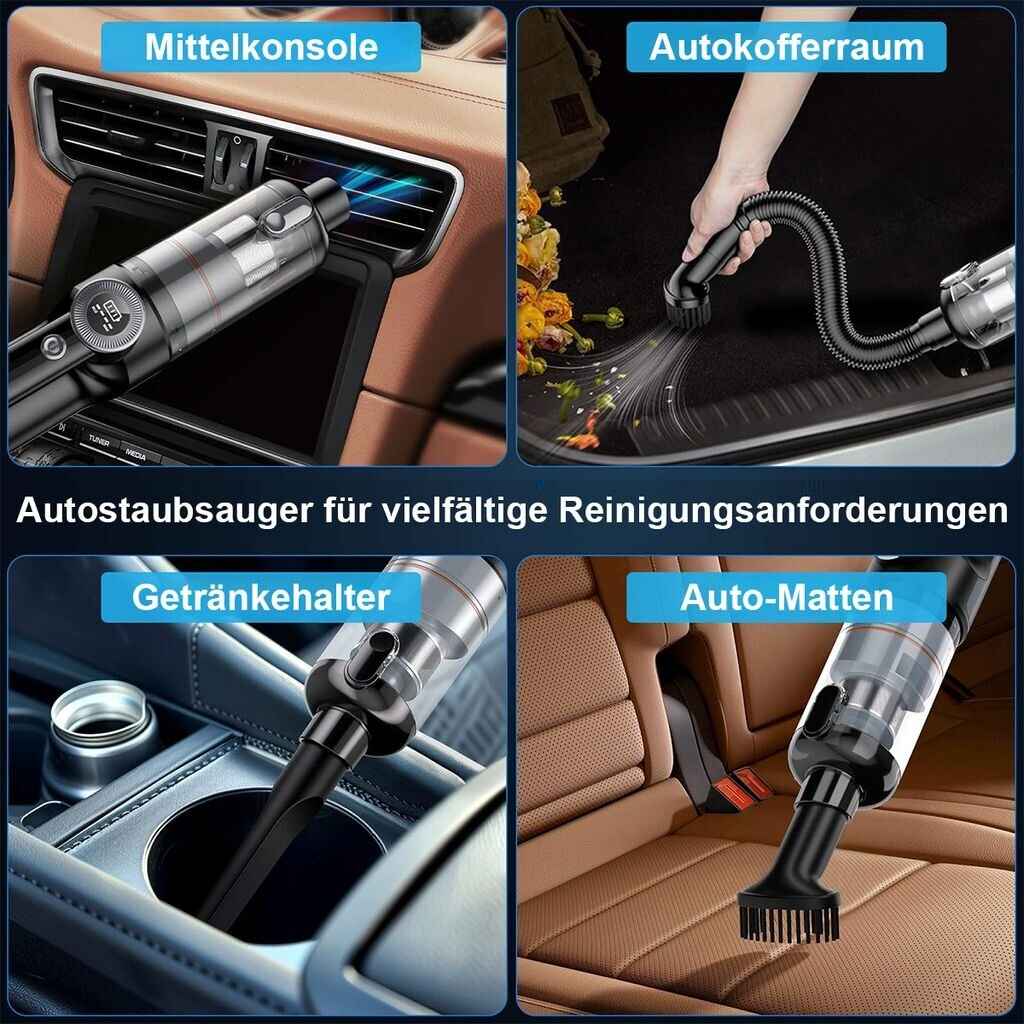 Mittelkonsole

Autokofferraum

TUNER MEDIA

Autostaubsauger für vielfältige Reinigungsanforderungen

Getränkehalter

Auto-Matten