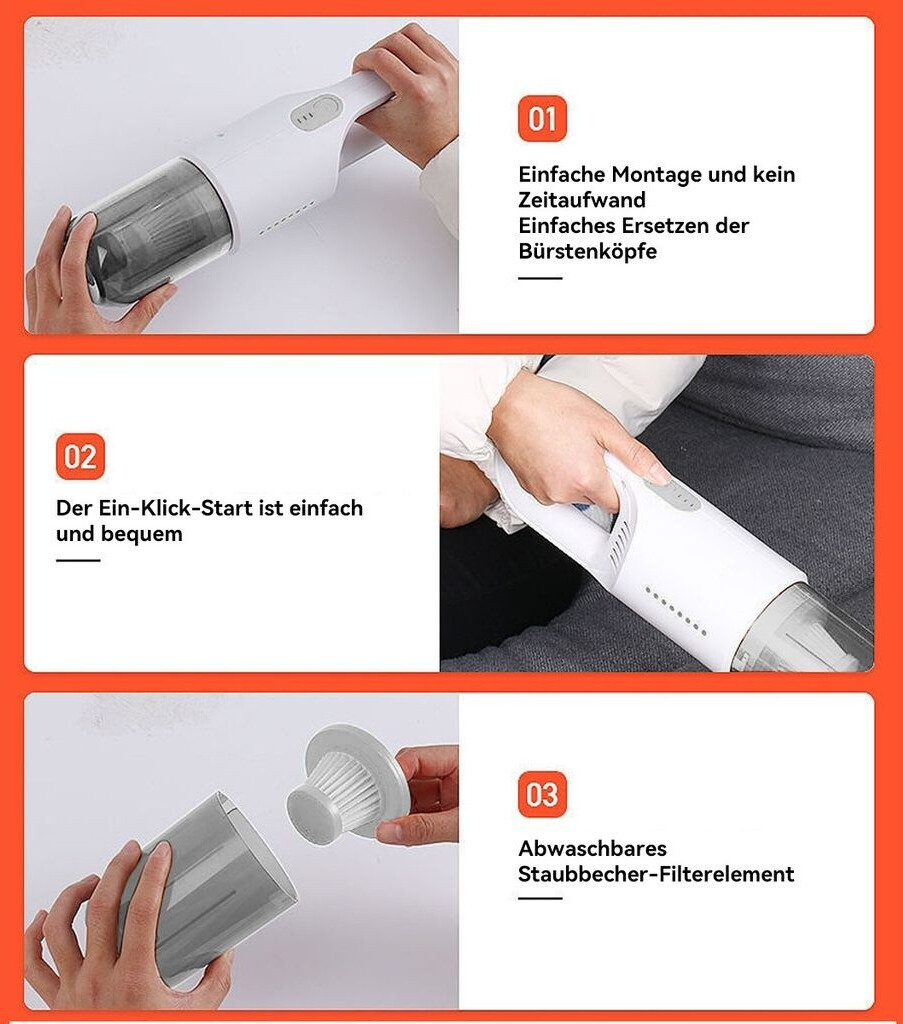 01

Einfache Montage und kein Zeitaufwand
Einfaches Ersetzen der Bürstenköpfe

02

Der Ein-Klick-Start ist einfach und bequem

03

Abwaschbares Staubbecher-Filterelement