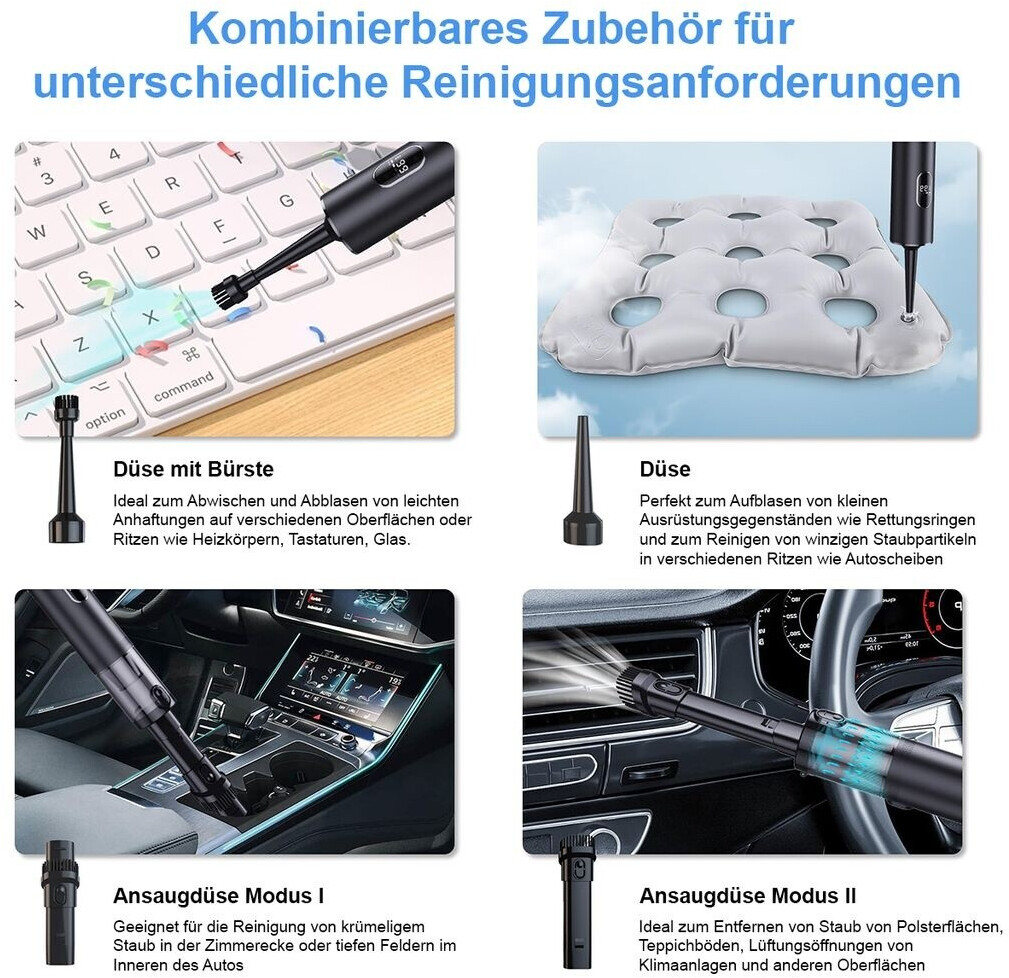 Kombinierbares Zubehör für unterschiedliche Reinigungsanforderungen

Düse mit Bürste

Ideal zum Abwischen und Abblasen von leichten Anhaftungen auf verschiedenen Oberflächen oder Ritzen wie Heizkörpern, Tastaturen, Glas.

Düse

Perfekt zum Aufblasen von kleinen Ausrüstungsgegenständen wie Rettungsringen und zum Reinigen von winzigen Staubpartikeln in verschiedenen Ritzen wie Autoscheiben

Ansaugdüse Modus I

Geeignet für die Reinigung von krümeligem Staub in der Zimmerecke oder tiefen Feldern im Inneren des Autos

Ansaugdüse Modus II

Ideal zum Entfernen von Staub von Polsterflächen, Teppichböden, Lüftungsöffnungen von Klimaanlagen und anderen Oberflächen