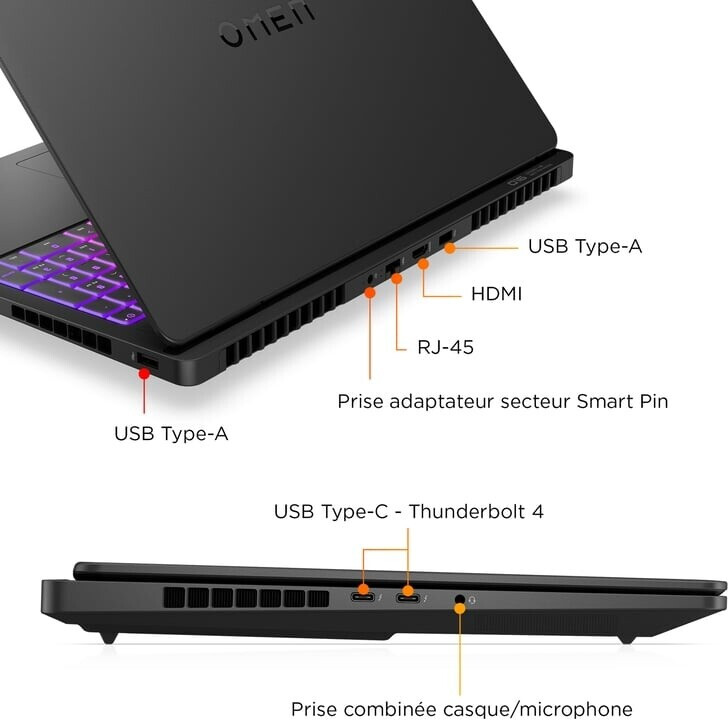 OMEN

USB Type-A

HDMI

RJ-45

Prise adaptateur secteur Smart Pin

USB Type-A

USB Type-C - Thunderbolt 4

Prise combinée casque/microphone