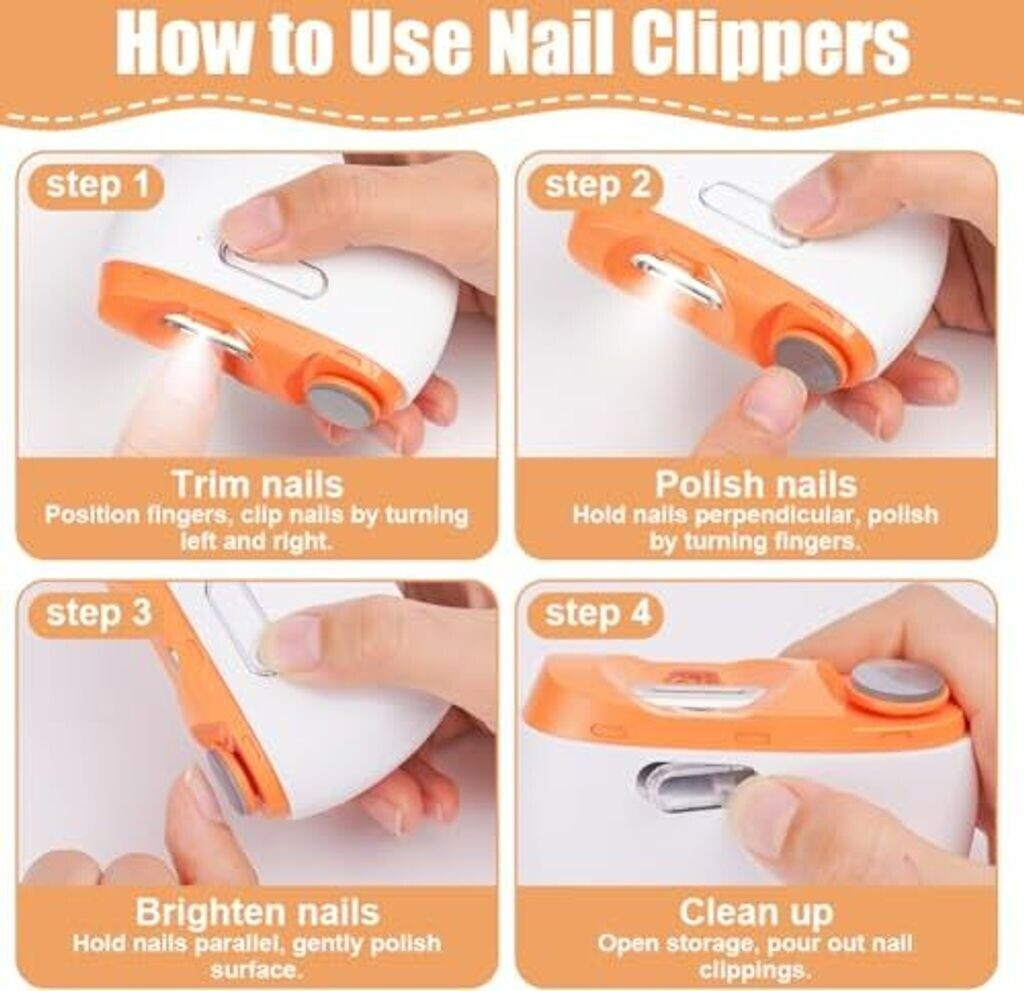 How to Use Nail Clippers

step 1

Trim nails
Position fingers, clip nails by turning left and right.

step 2

Polish nails
Hold nails perpendicular, polish by turning fingers.

step 3

Brighten nails
Hold nails parallel, gently polish surface.

step 4

Clean up
Open storage, pour out nail clippings.