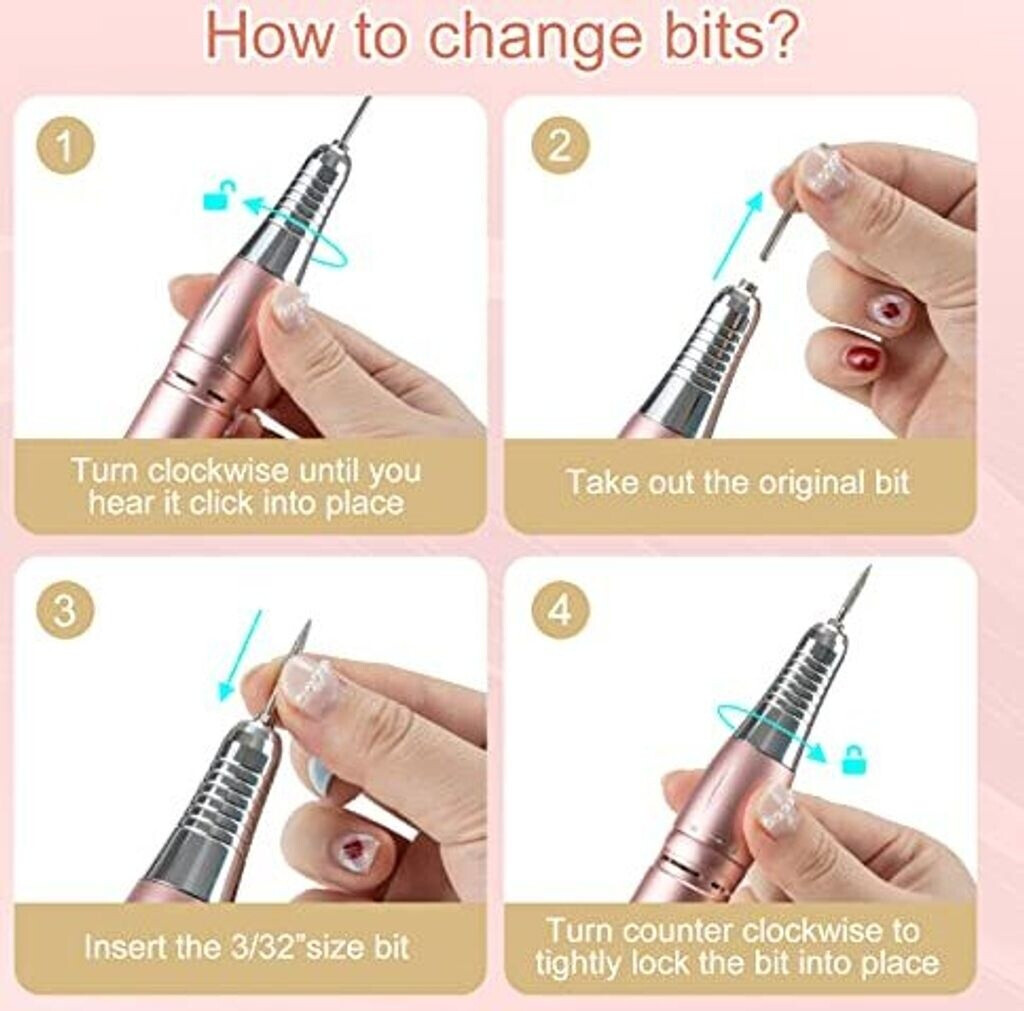 How to change bits?

1

Turn clockwise until you hear it click into place

2

Take out the original bit

3

Insert the 3/32"size bit

4

Turn counter clockwise to tightly lock the bit into place