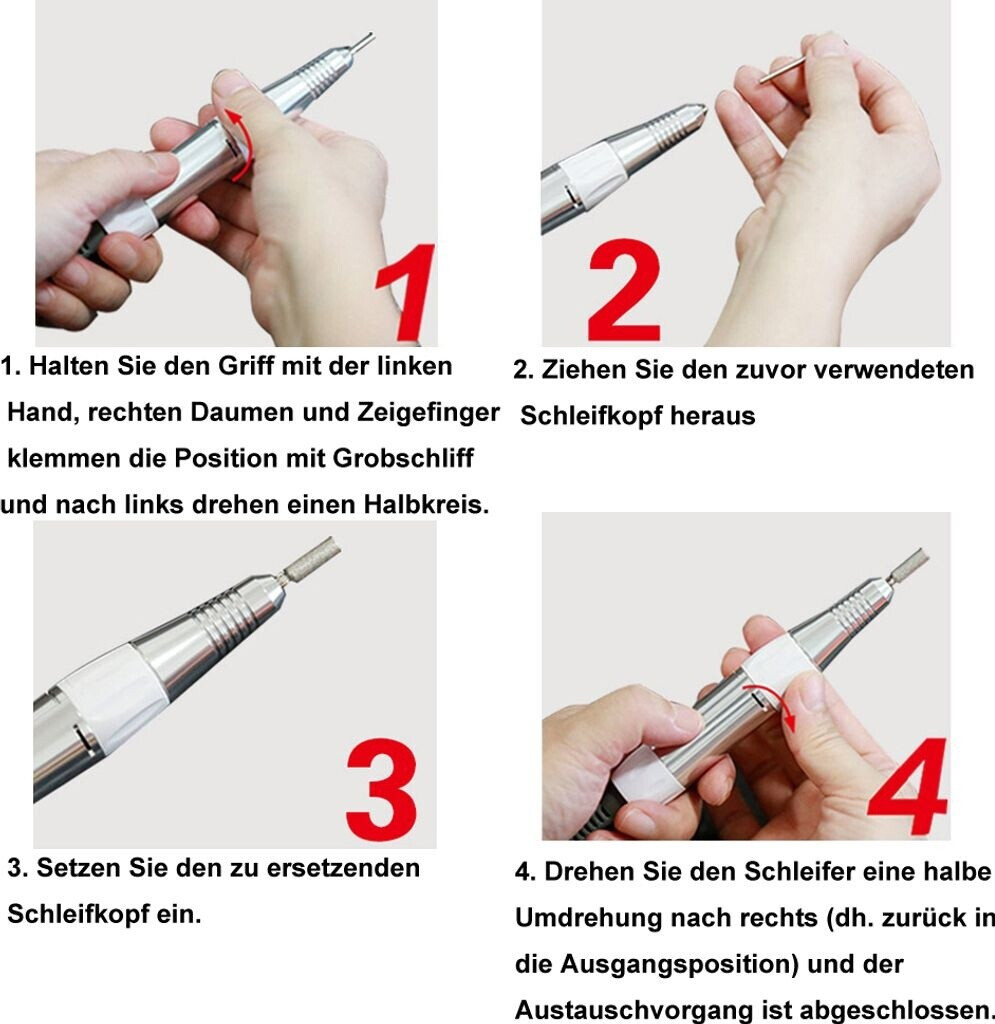 1

1. Halten Sie den Griff mit der linken Hand, rechten Daumen und Zeigefinger klemmen die Position mit Grobschliff und nach links drehen einen Halbkreis.

2

2. Ziehen Sie den zuvor verwendeten Schleifkopf heraus

3

3. Setzen Sie den zu ersetzenden Schleifkopf ein.

4

4. Drehen Sie den Schleifer eine halbe Umdrehung nach rechts (dh. zurück in die Ausgangsposition) und der Austauschvorgang ist abgeschlossen.