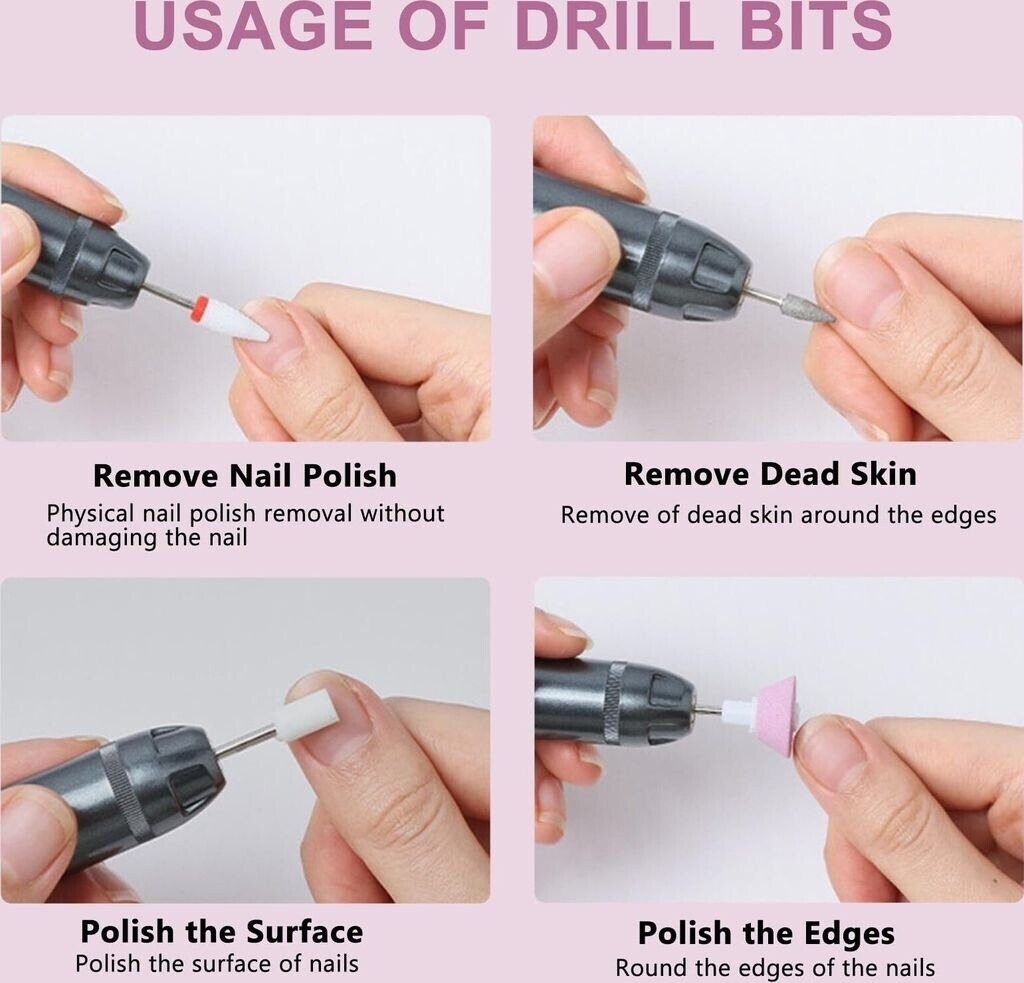 USAGE OF DRILL BITS

Remove Nail Polish
Physical nail polish removal without damaging the nail

Remove Dead Skin
Remove of dead skin around the edges

Polish the Surface
Polish the surface of nails

Polish the Edges
Round the edges of the nails