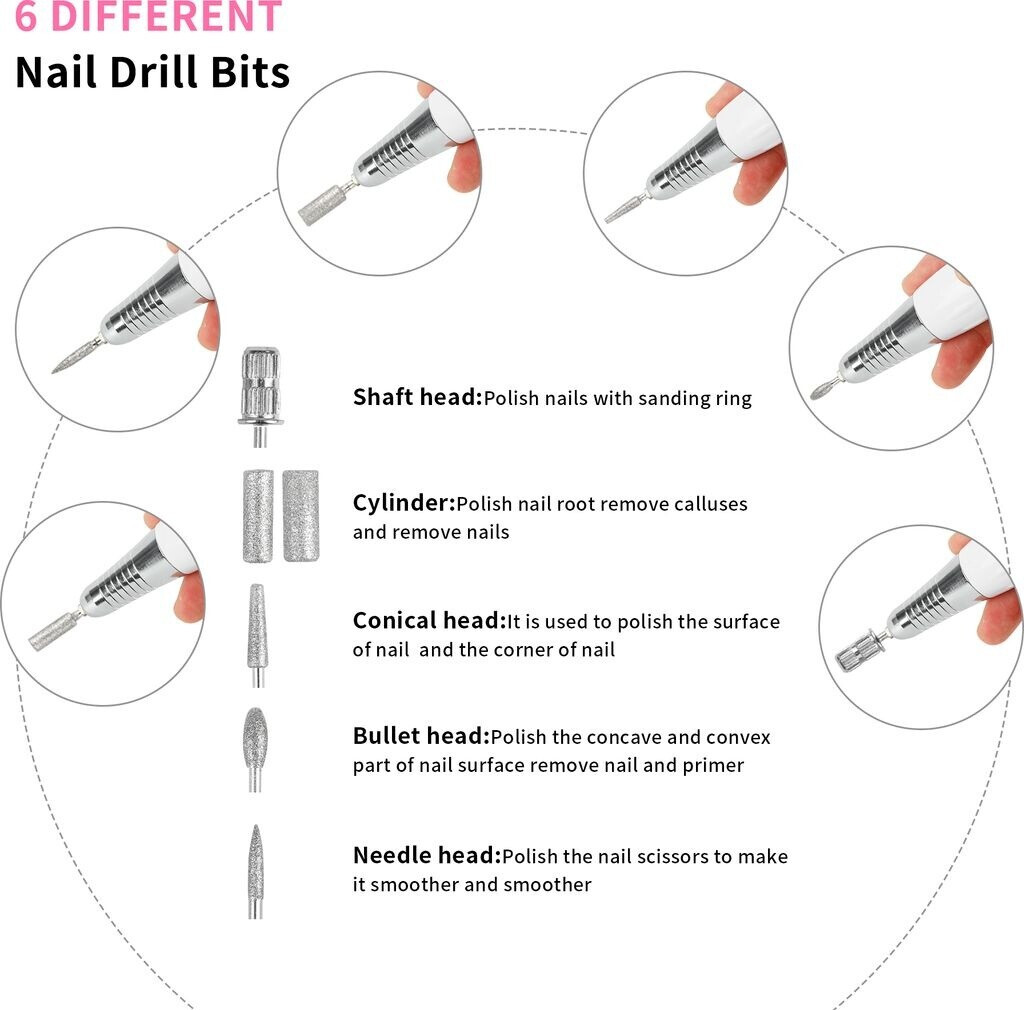 6 DIFFERENT
Nail Drill Bits

Shaft head:Polish nails with sanding ring

Cylinder:Polish nail root remove calluses and remove nails

Conical head:It is used to polish the surface of nail and the corner of nail

Bullet head:Polish the concave and convex part of nail surface remove nail and primer

Needle head:Polish the nail scissors to make it smoother and smoother