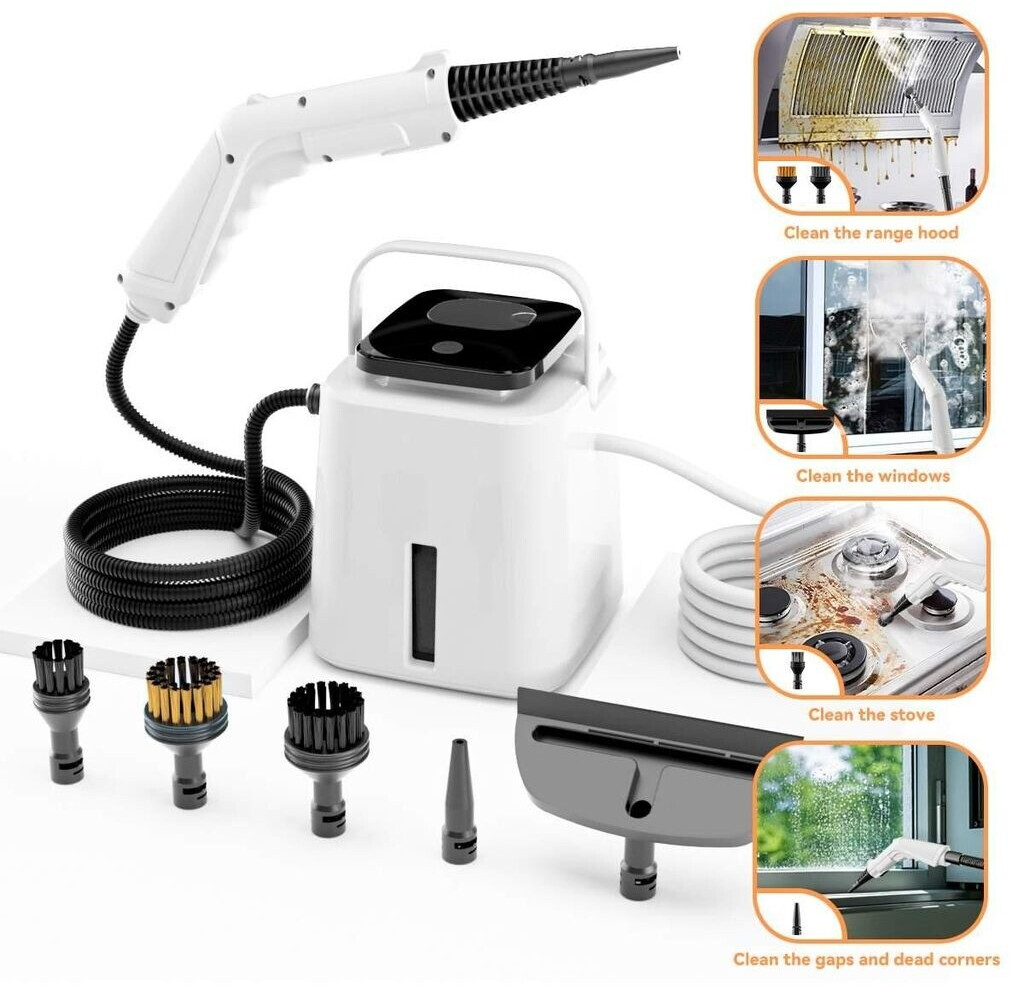 Clean the range hood

Clean the windows

Clean the stove

Clean the gaps and dead corners