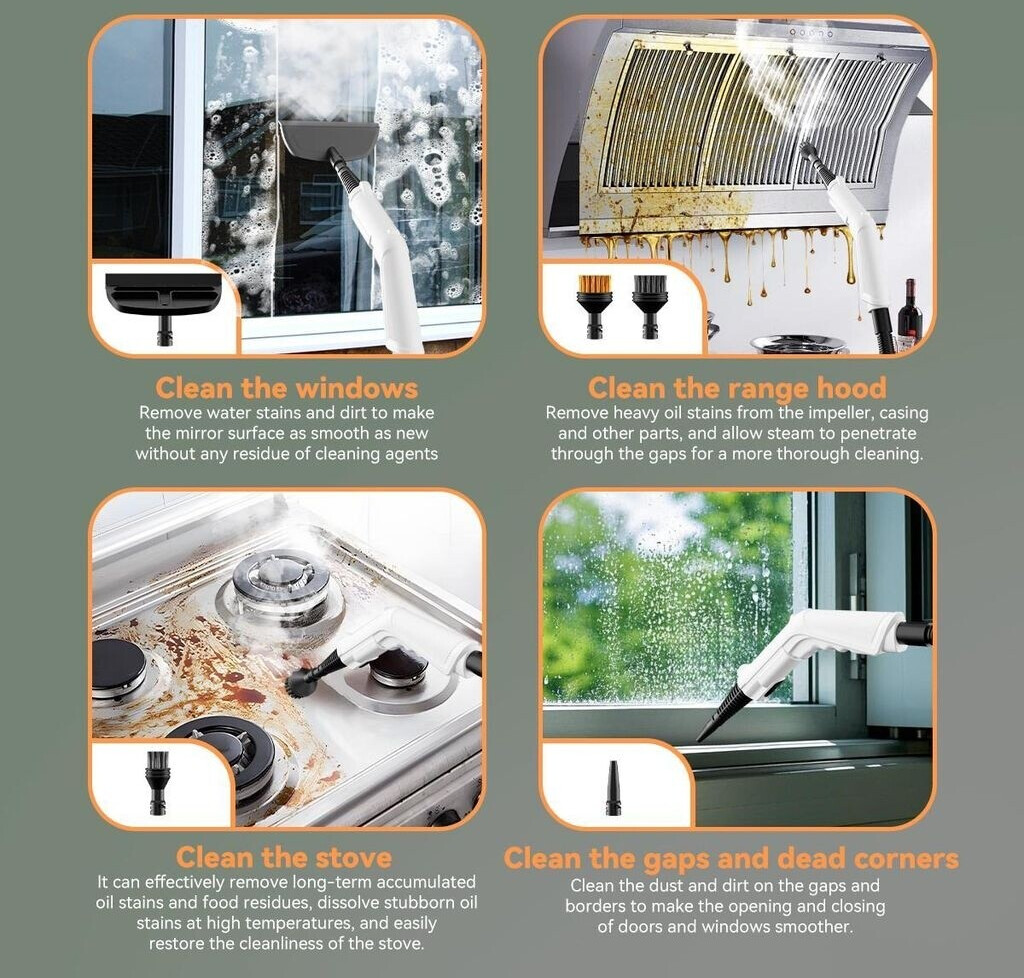 Clean the windows
Remove water stains and dirt to make the mirror surface as smooth as new without any residue of cleaning agents

Clean the range hood
Remove heavy oil stains from the impeller, casing and other parts, and allow steam to penetrate through the gaps for a more thorough cleaning.

Clean the stove
It can effectively remove long-term accumulated oil stains and food residues, dissolve stubborn oil stains at high temperatures, and easily restore the cleanliness of the stove.

Clean the gaps and dead corners
Clean the dust and dirt on the gaps and borders to make the opening and closing of doors and windows smoother.