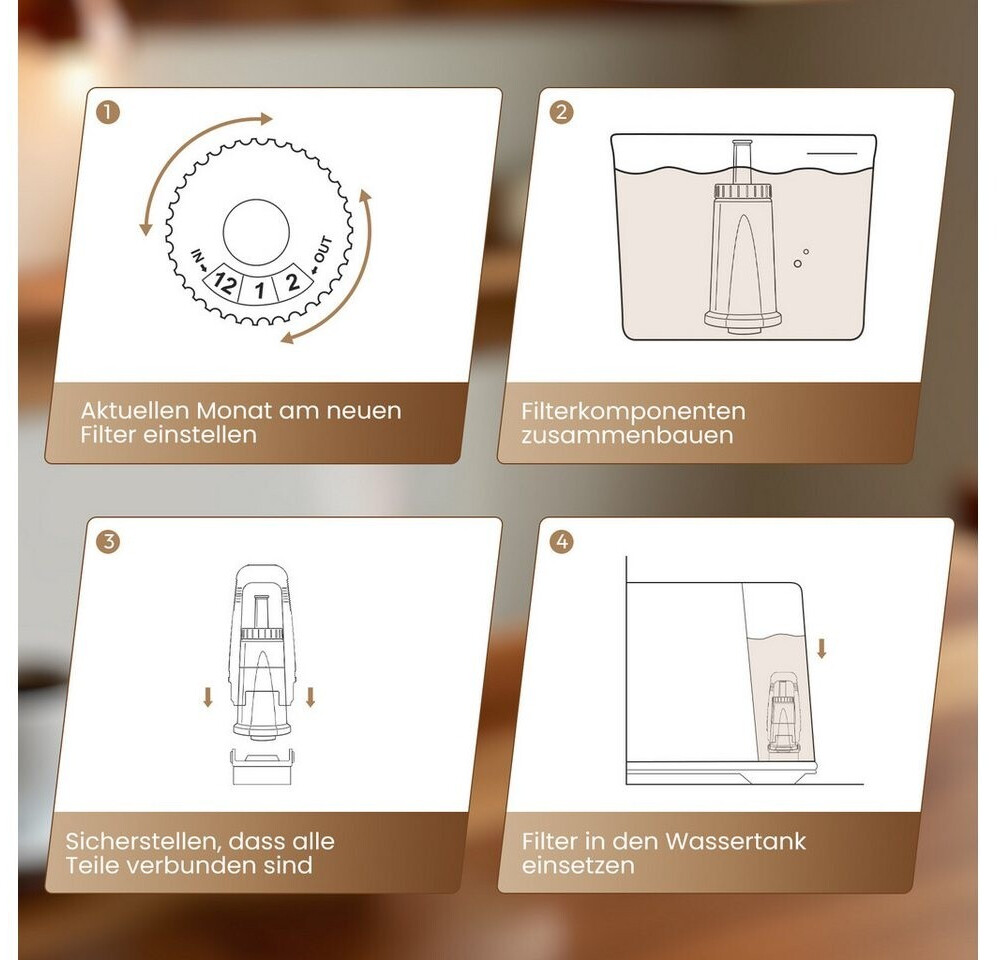 1

IN

12 1 2

OUT

Aktuellen Monat am neuen Filter einstellen

2

Filterkomponenten zusammenbauen

3

Sicherstellen, dass alle Teile verbunden sind

4

Filter in den Wassertank einsetzen