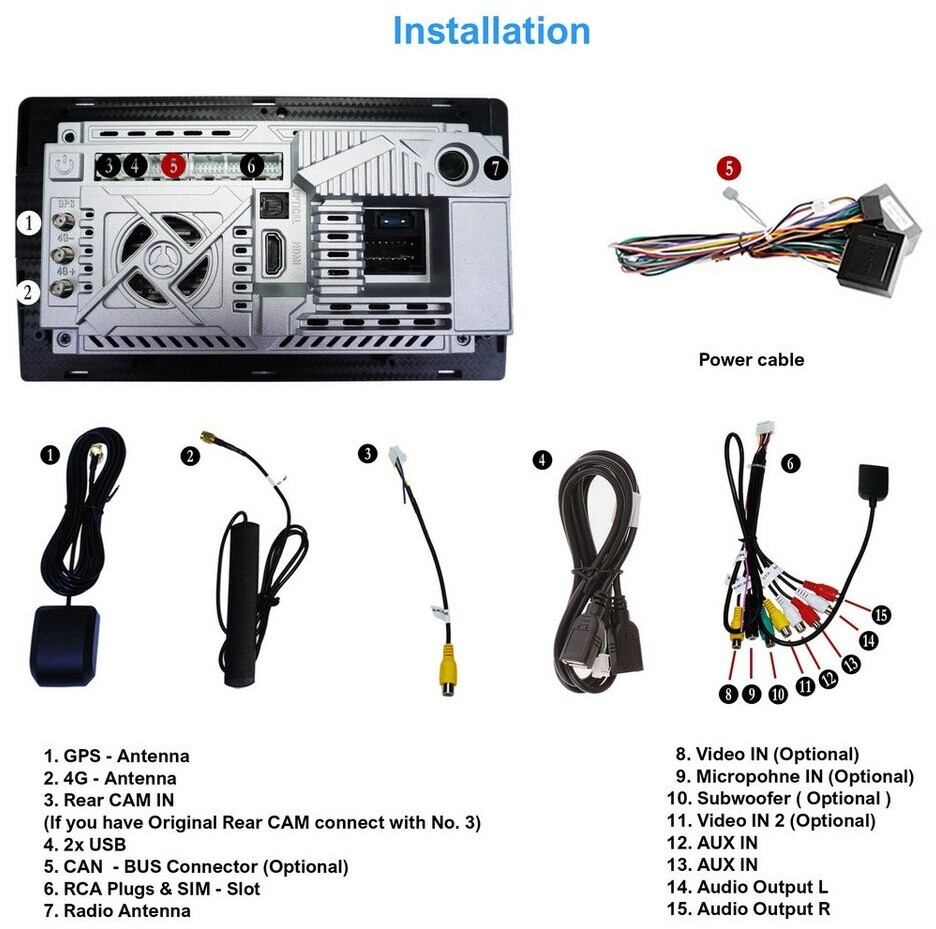 Installation

3 4 5 6 7

GPS
1
4G-
4G+
2

OPTICAL
HDMI

5

Power cable

1 2 3 4 6

15
14
13
12
11
10
9
8

1. GPS - Antenna
2. 4G - Antenna
3. Rear CAM IN
(If you have Original Rear CAM connect with No. 3)
4. 2x USB
5. CAN - BUS Connector (Optional)
6. RCA Plugs & SIM - Slot
7. Radio Antenna

8. Video IN (Optional)
9. Micropohne IN (Optional)
10. Subwoofer ( Optional )
11. Video IN 2 (Optional)
12. AUX IN
13. AUX IN
14. Audio Output L
15. Audio Output R