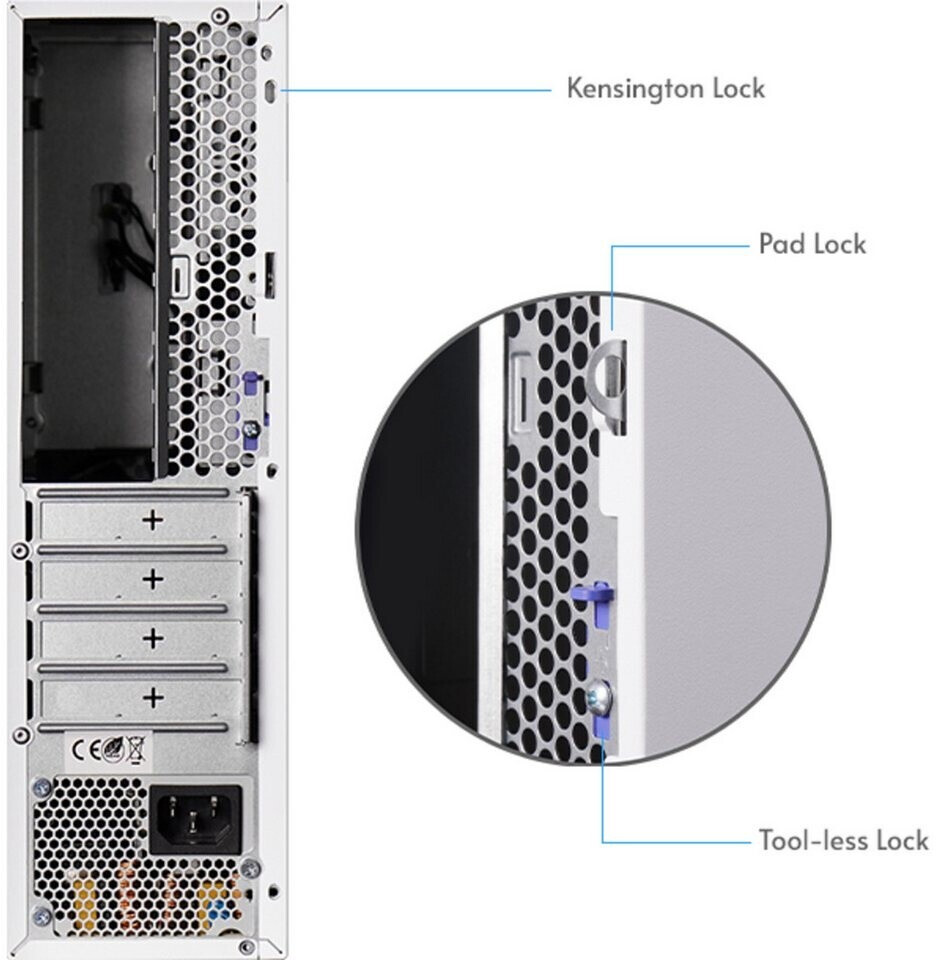 Kensington Lock

Pad Lock

Tool-less Lock

CE