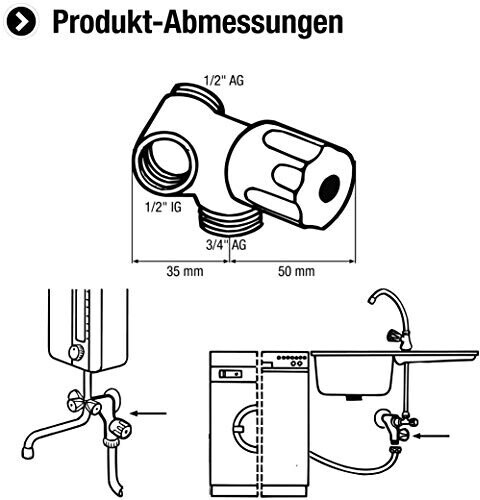 Produkt-Abmessungen

1/2" AG

1/2" IG

3/4" AG

35 mm

50 mm