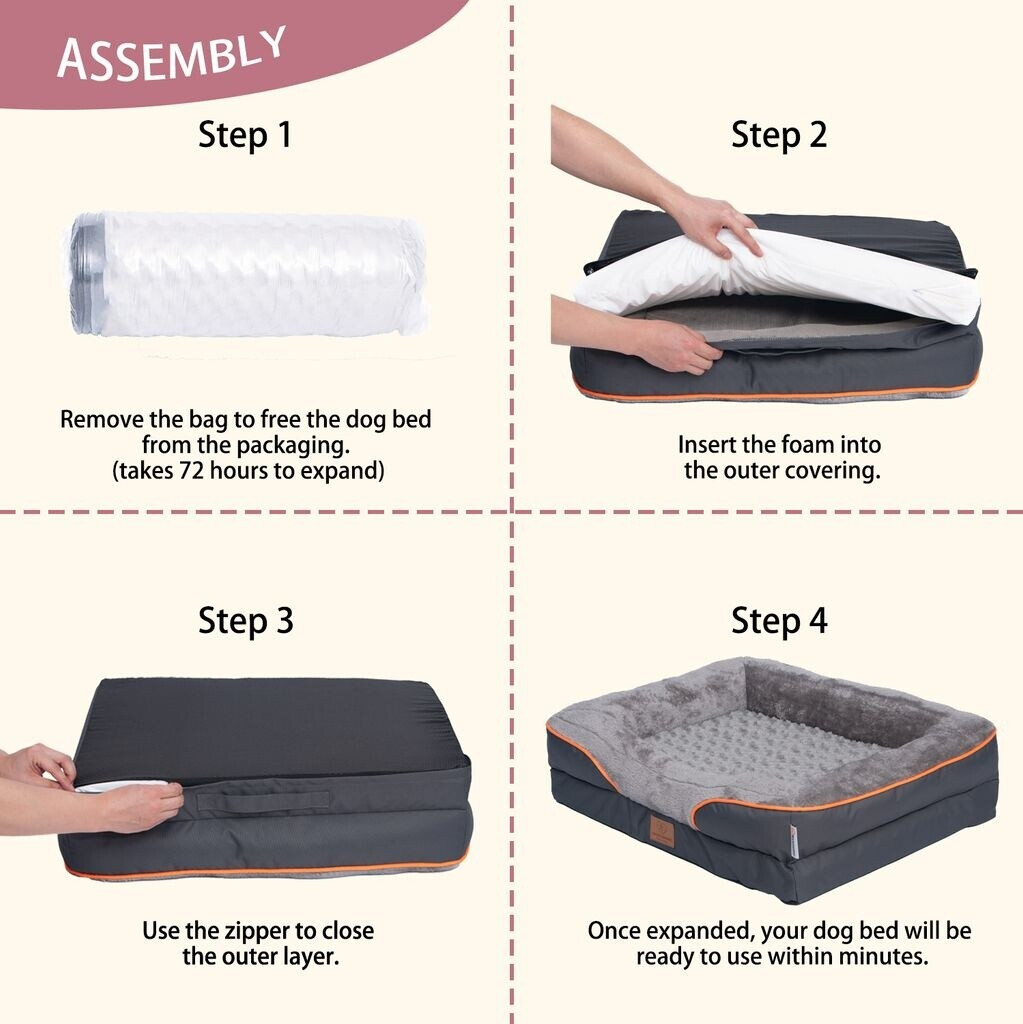 ASSEMBLY

Step 1

Remove the bag to free the dog bed from the packaging. (takes 72 hours to expand)

Step 2

Insert the foam into the outer covering.

Step 3

Use the zipper to close the outer layer.

Step 4

Once expanded, your dog bed will be ready to use within minutes.