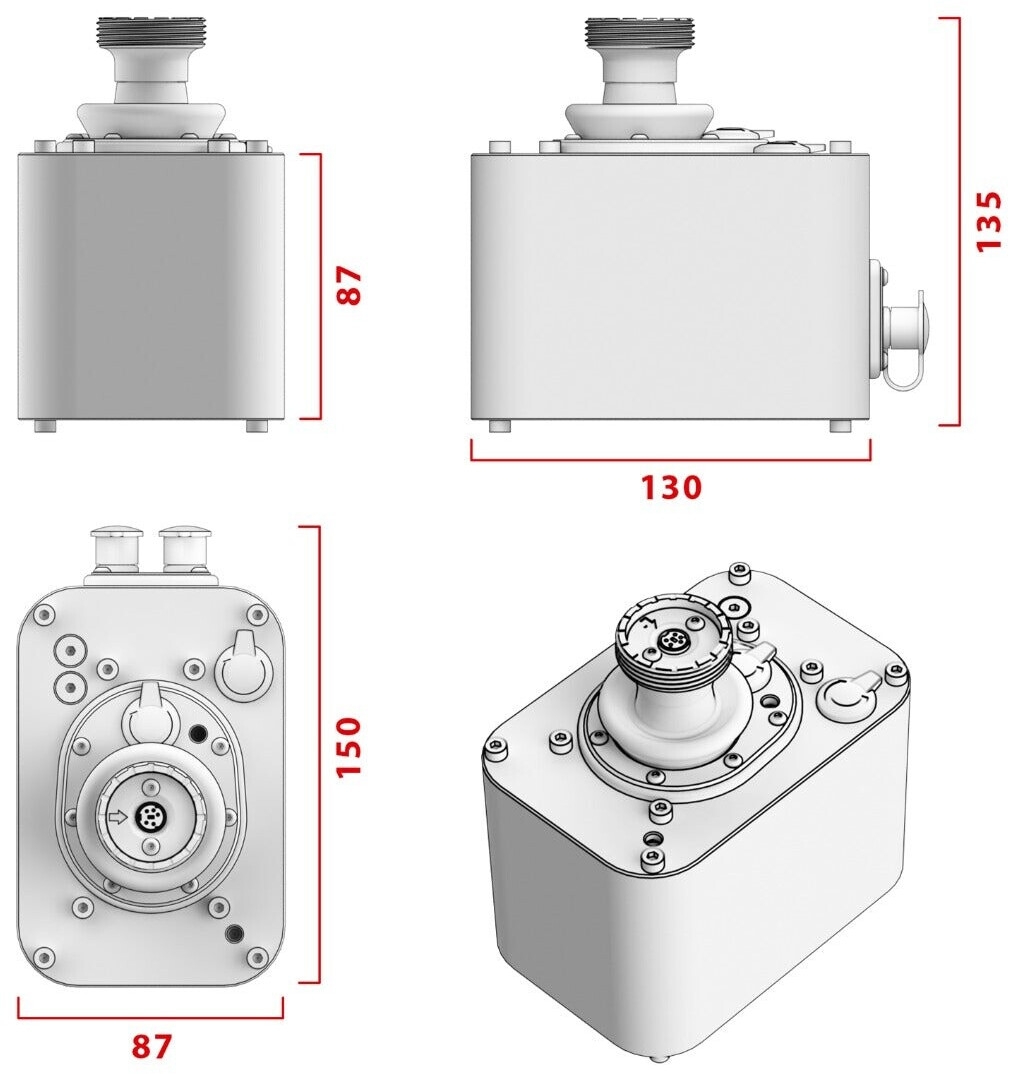 87

135

130

150

87