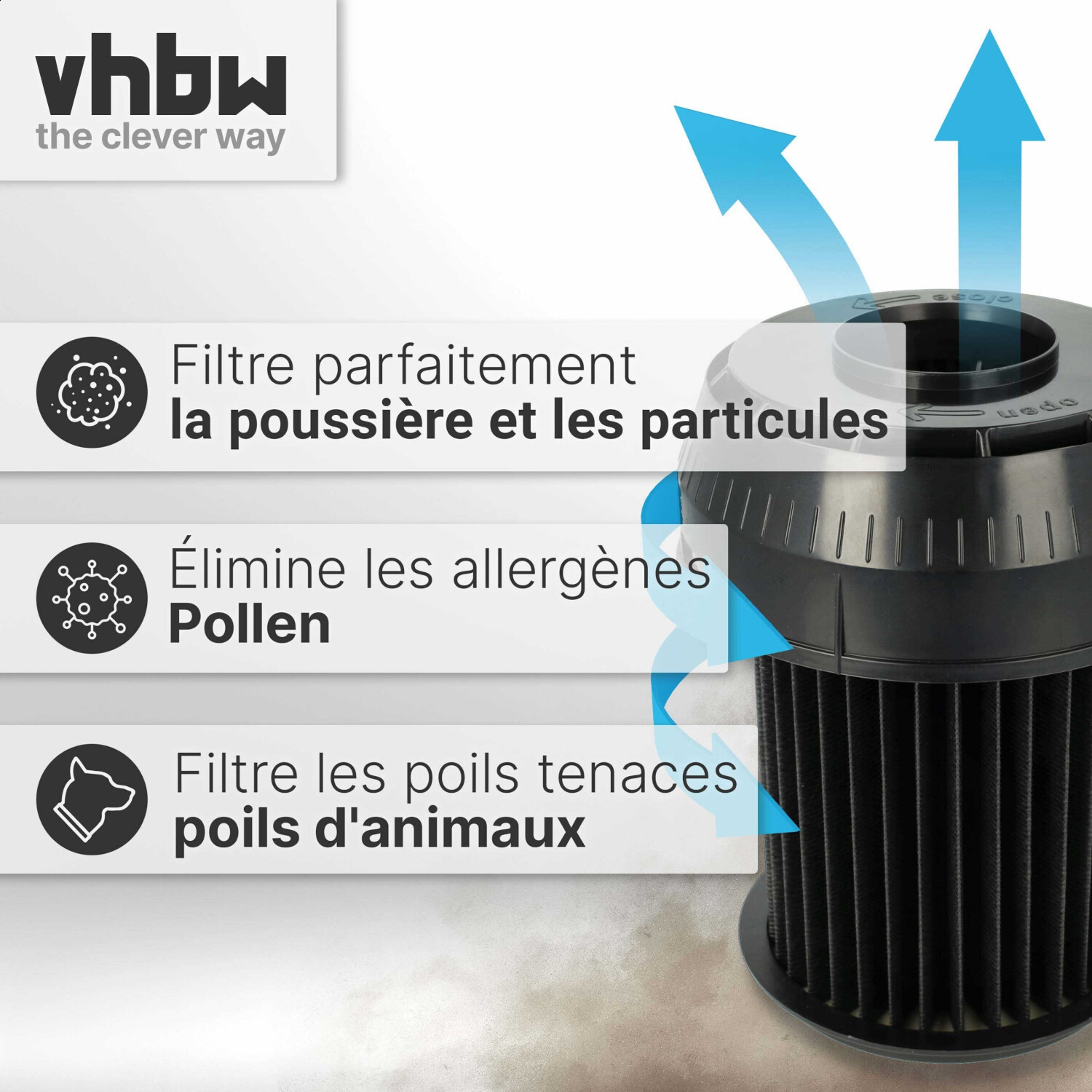 vhbw
the clever way

Filtre parfaitement
la poussière et les particules

Élimine les allergènes
Pollen

Filtre les poils tenaces
poils d'animaux

close

open