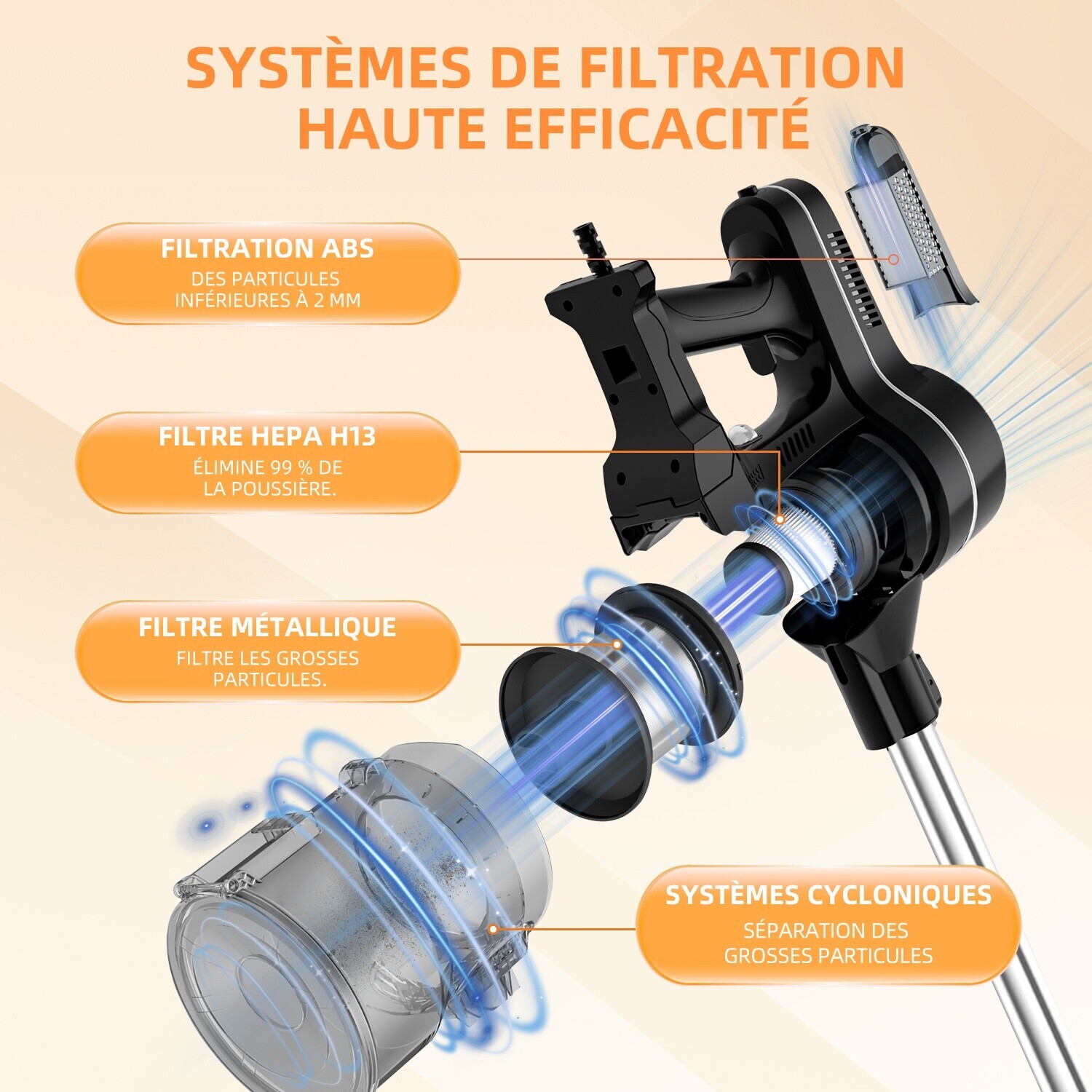 SYSTÈMES DE FILTRATION HAUTE EFFICACITÉ

FILTRATION ABS
DES PARTICULES INFÉRIEURES À 2 MM

FILTRE HEPA H13
ÉLIMINE 99 % DE LA POUSSIÈRE.

FILTRE MÉTALLIQUE
FILTRE LES GROSSES PARTICULES.

SYSTÈMES CYCLONIQUES
SÉPARATION DES GROSSES PARTICULES