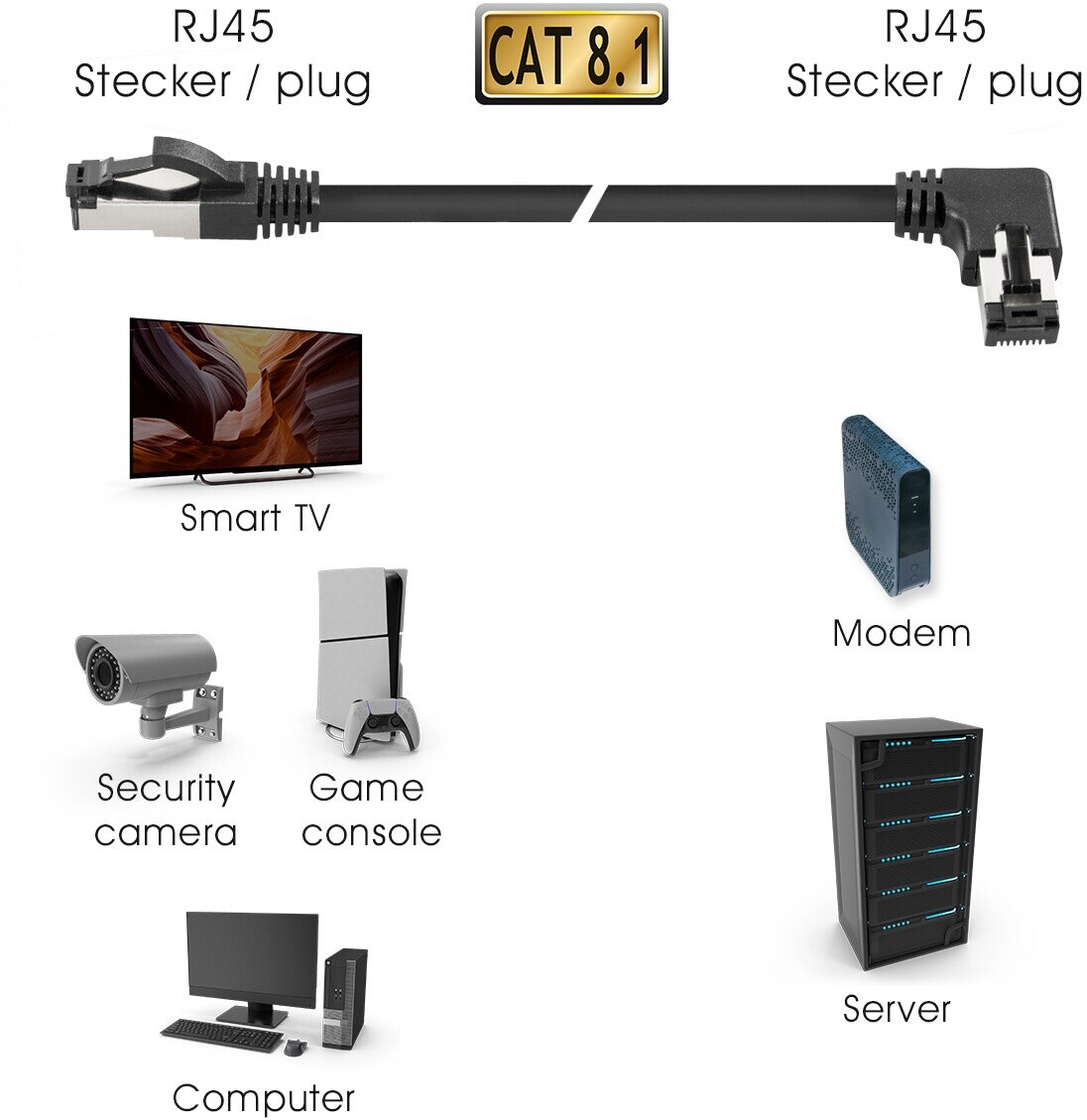 RJ45
Stecker / plug

CAT 8.1

RJ45
Stecker / plug

Smart TV

Modem

Security camera

Game console

Server

Computer