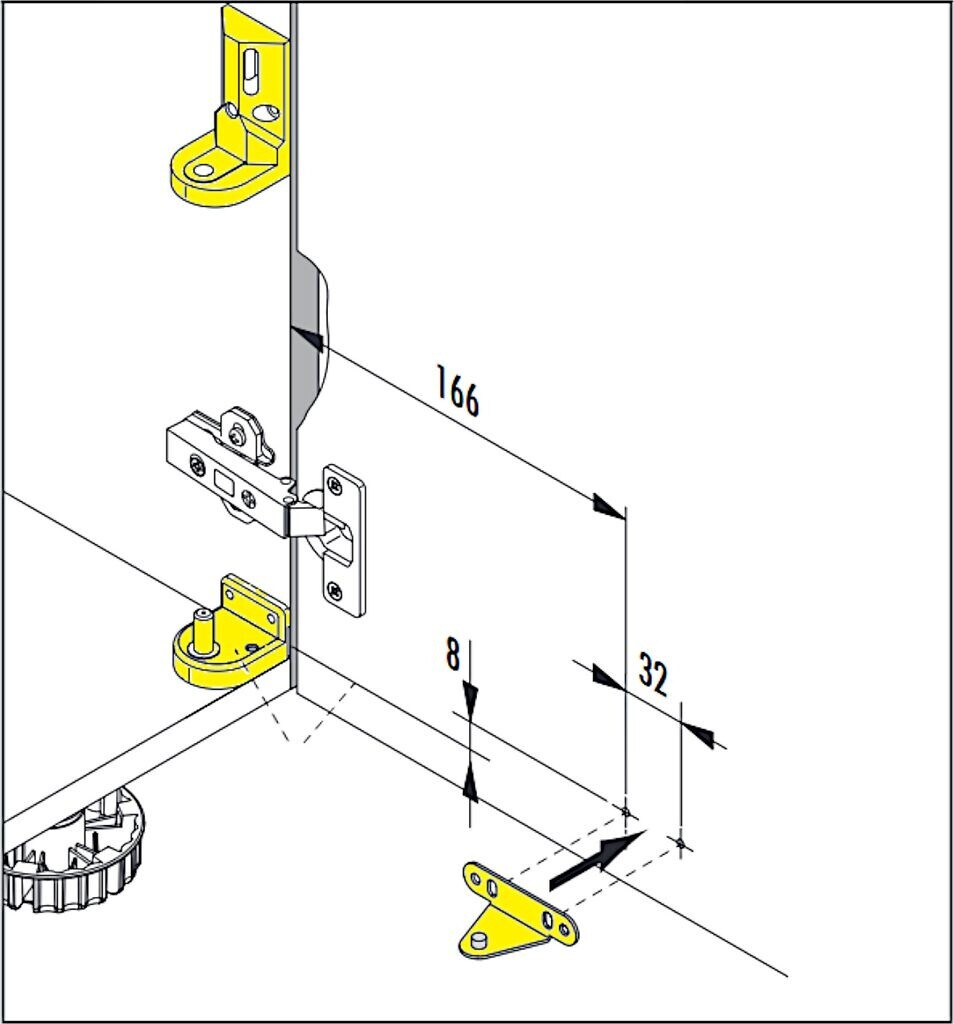 166

8

32