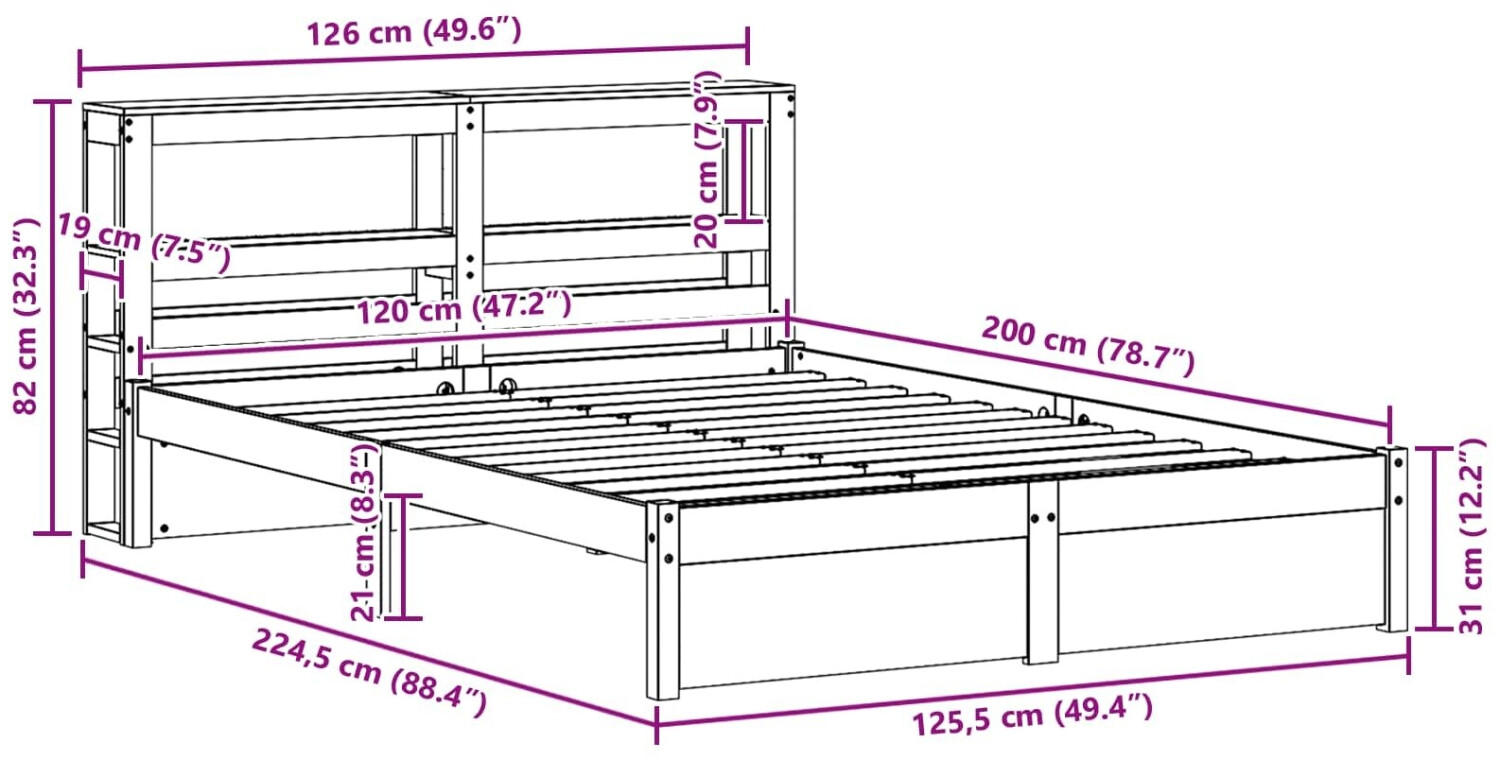 126 cm (49.6")

82 cm (32.3")

19 cm (7.5")

20 cm (7.9")

120 cm (47.2")

200 cm (78.7")

21 cm (8.3")

31 cm (12.2")

224,5 cm (88.4")

125,5 cm (49.4")