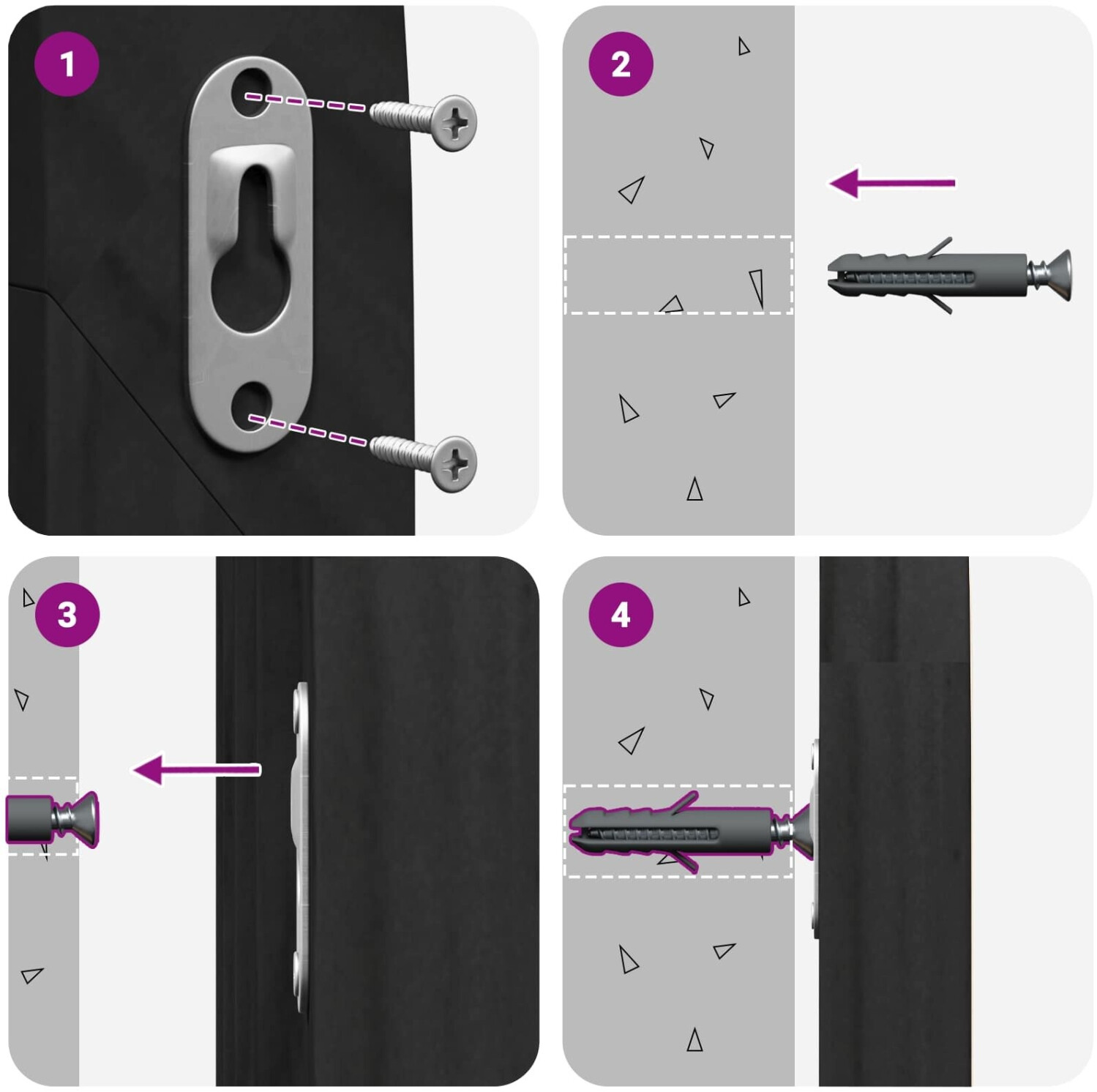 1

2

3

4