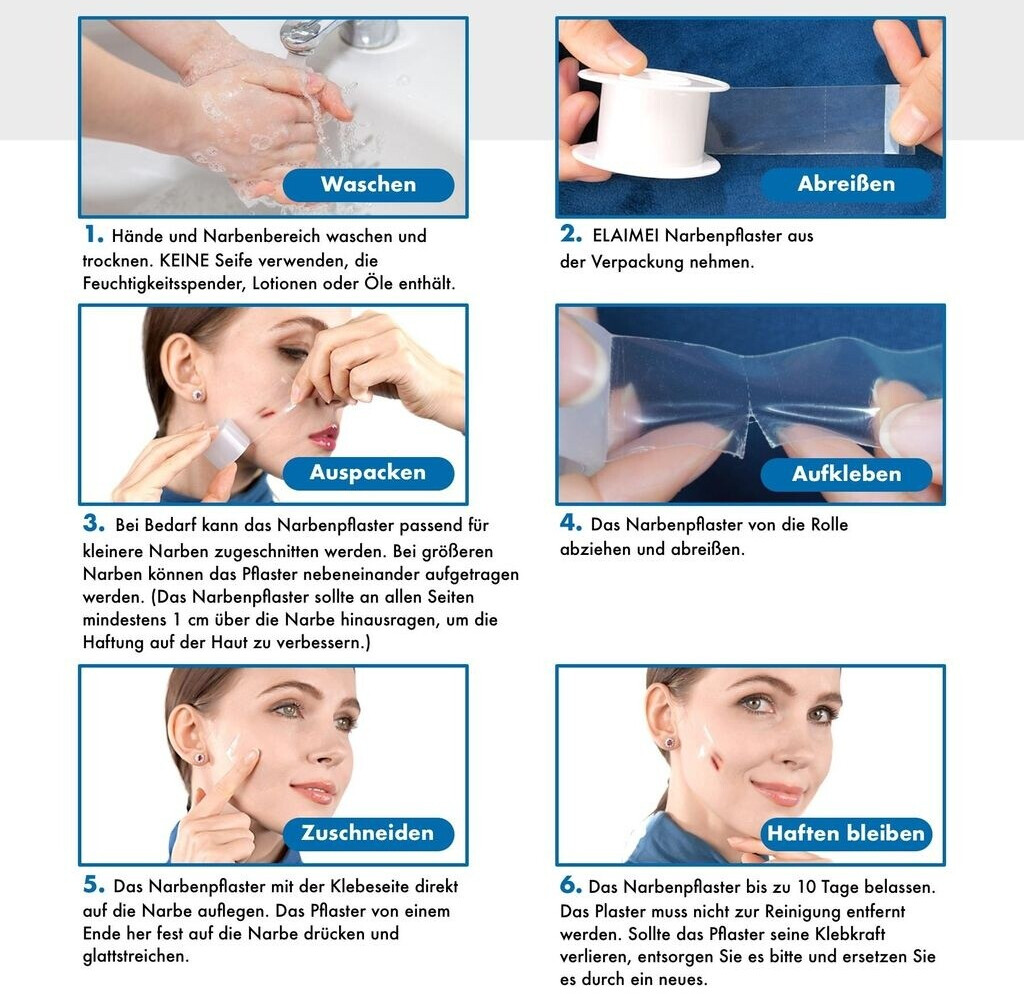 Waschen

1. Hände und Narbenbereich waschen und trocknen. KEINE Seife verwenden, die Feuchtigkeitsspender, Lotionen oder Öle enthält.

Abreißen

2. ELAIMEI Narbenpflaster aus der Verpackung nehmen.

Auspacken

3. Bei Bedarf kann das Narbenpflaster passend für kleinere Narben zugeschnitten werden. Bei größeren Narben können das Pflaster nebeneinander aufgetragen werden. (Das Narbenpflaster sollte an allen Seiten mindestens 1 cm über die Narbe hinausragen, um die Haftung auf der Haut zu verbessern.)

Aufkleben

4. Das Narbenpflaster von die Rolle abziehen und abreißen.

Zuschneiden

5. Das Narbenpflaster mit der Klebeseite direkt auf die Narbe auflegen. Das Pflaster von einem Ende her fest auf die Narbe drücken und glattstreichen.

Haften bleiben

6. Das Narbenpflaster bis zu 10 Tage belassen. Das Plaster muss nicht zur Reinigung entfernt werden. Sollte das Pflaster seine Klebkraft verlieren, entsorgen Sie es bitte und ersetzen Sie es durch ein neues.