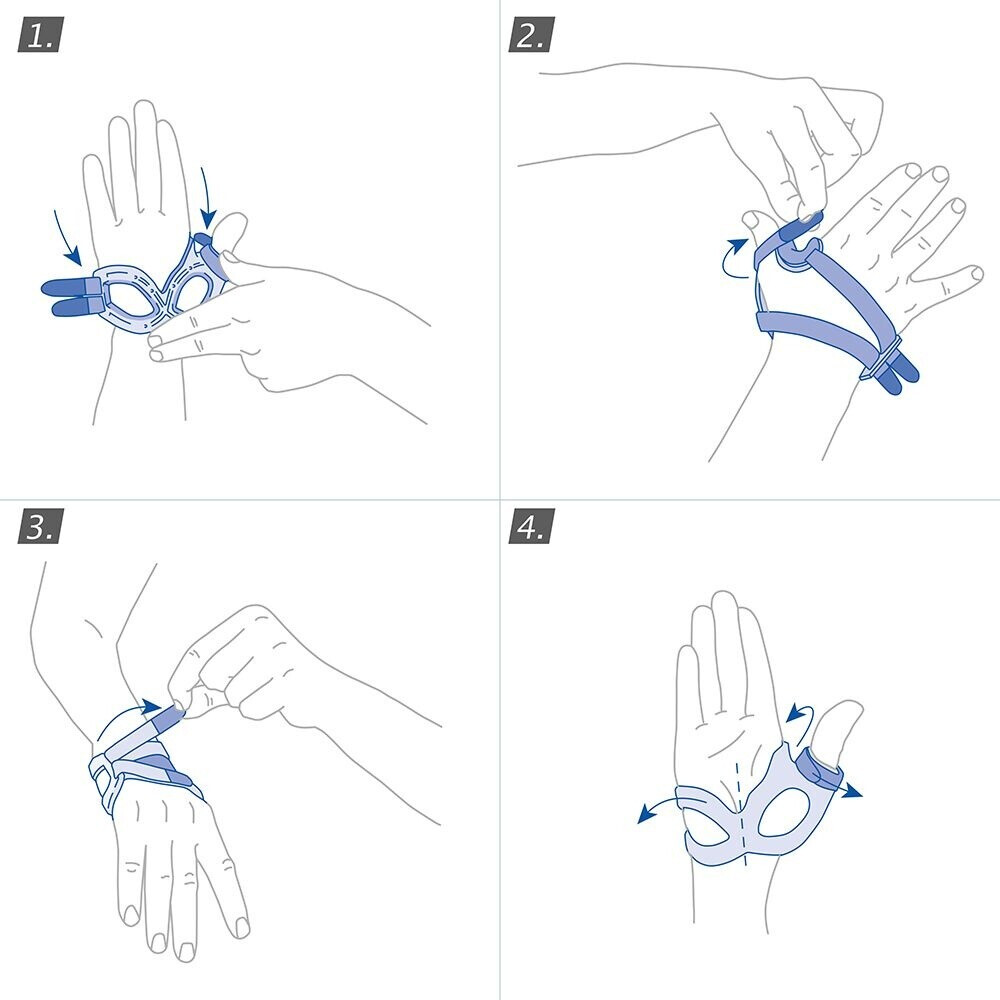 1.

2.

3.

4.