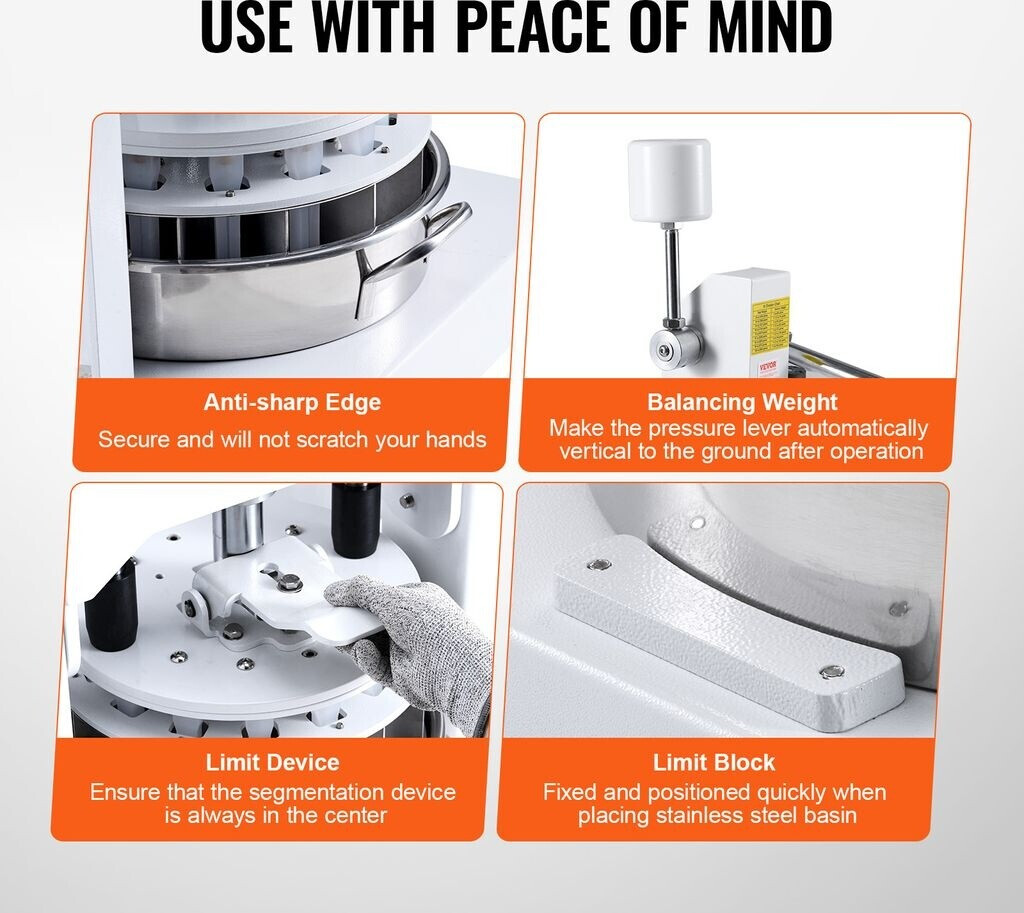 USE WITH PEACE OF MIND

Anti-sharp Edge
Secure and will not scratch your hands

VEVOR

Balancing Weight
Make the pressure lever automatically vertical to the ground after operation

Limit Device
Ensure that the segmentation device is always in the center

Limit Block
Fixed and positioned quickly when placing stainless steel basin