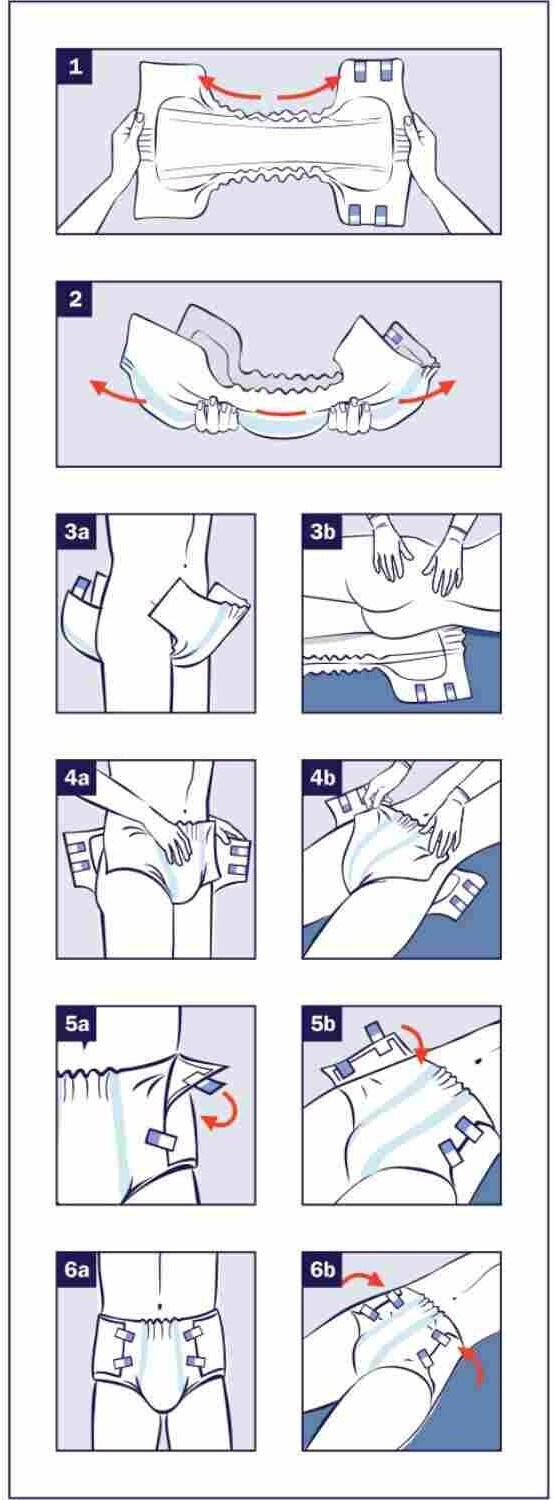 1

2

3a

3b

4a

4b

5a

5b

6a

6b