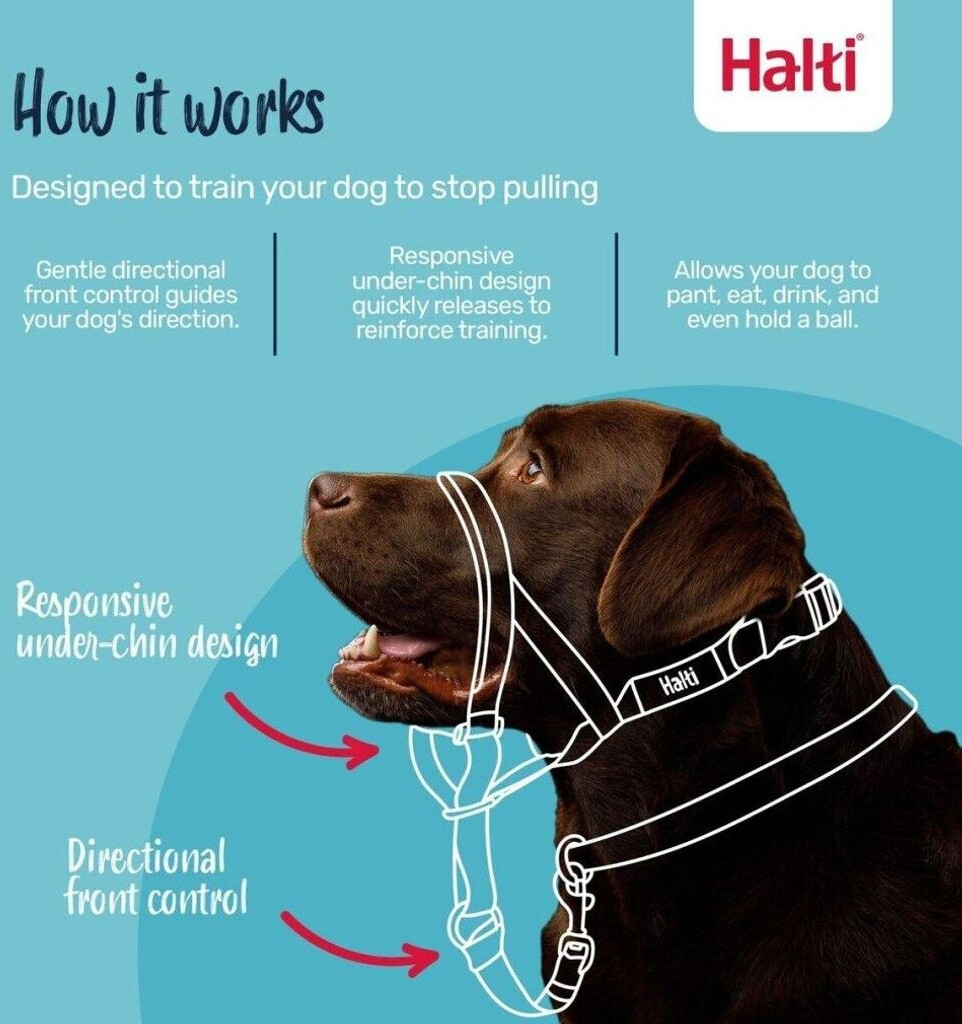 Halti®

How it works

Designed to train your dog to stop pulling

Gentle directional front control guides your dog's direction.

Responsive under-chin design quickly releases to reinforce training.

Allows your dog to pant, eat, drink, and even hold a ball.

Responsive under-chin design

Halti

Directional front control