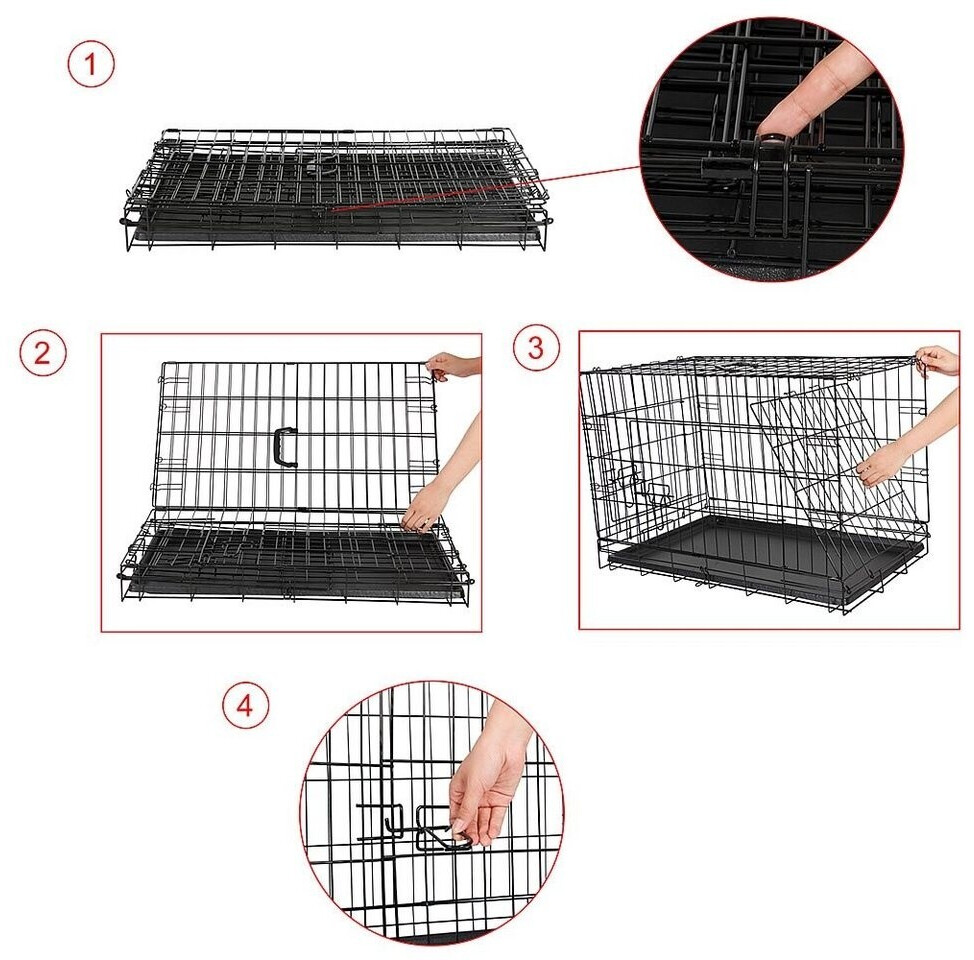 1

2

3

4