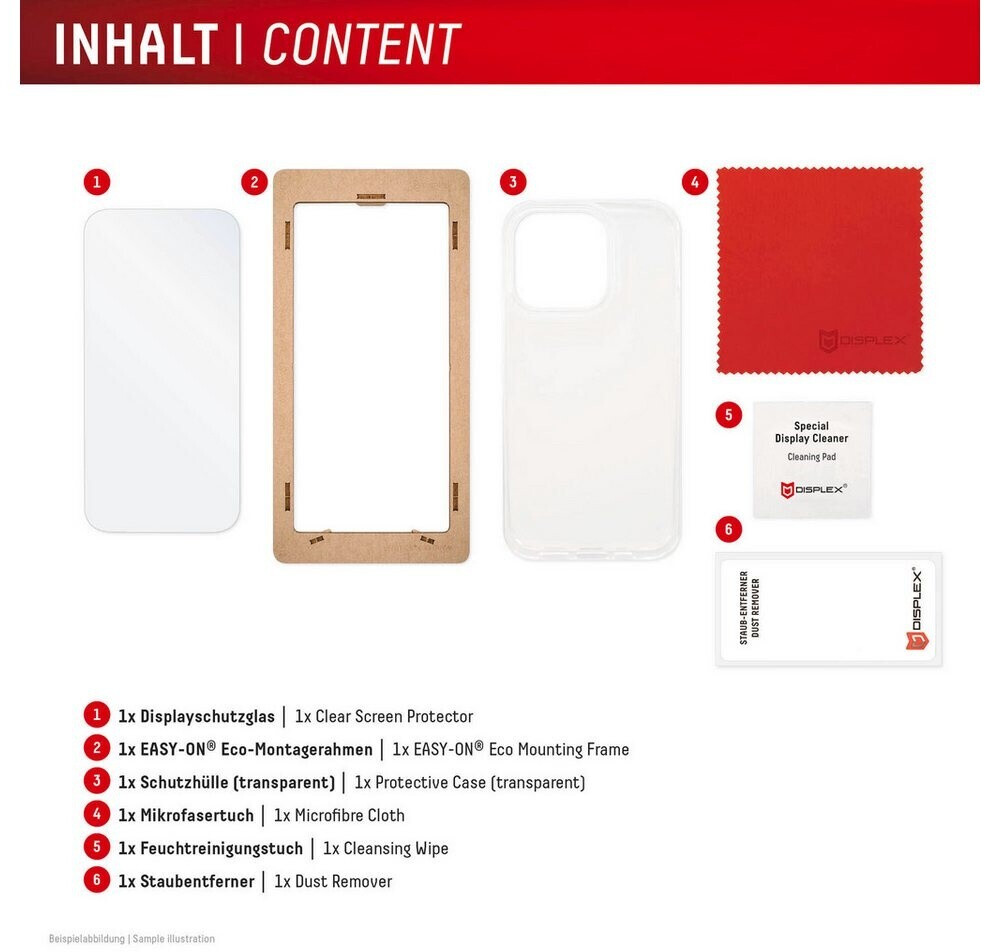 INHALT | CONTENT

1

2

3

4

DISPLEX

5

Special Display Cleaner

Cleaning Pad

DISPLEX®

6

STAUB-ENTFERNER DUST REMOVER

DISPLEX®

1 1x Displayschutzglas | 1x Clear Screen Protector

2 1x EASY-ON® Eco-Montagerahmen | 1x EASY-ON® Eco Mounting Frame

3 1x Schutzhülle (transparent) | 1x Protective Case (transparent)

4 1x Mikrofasertuch | 1x Microfibre Cloth

5 1x Feuchtreinigungstuch | 1x Cleansing Wipe

6 1x Staubentferner | 1x Dust Remover

Beispielabbildung | Sample illustration