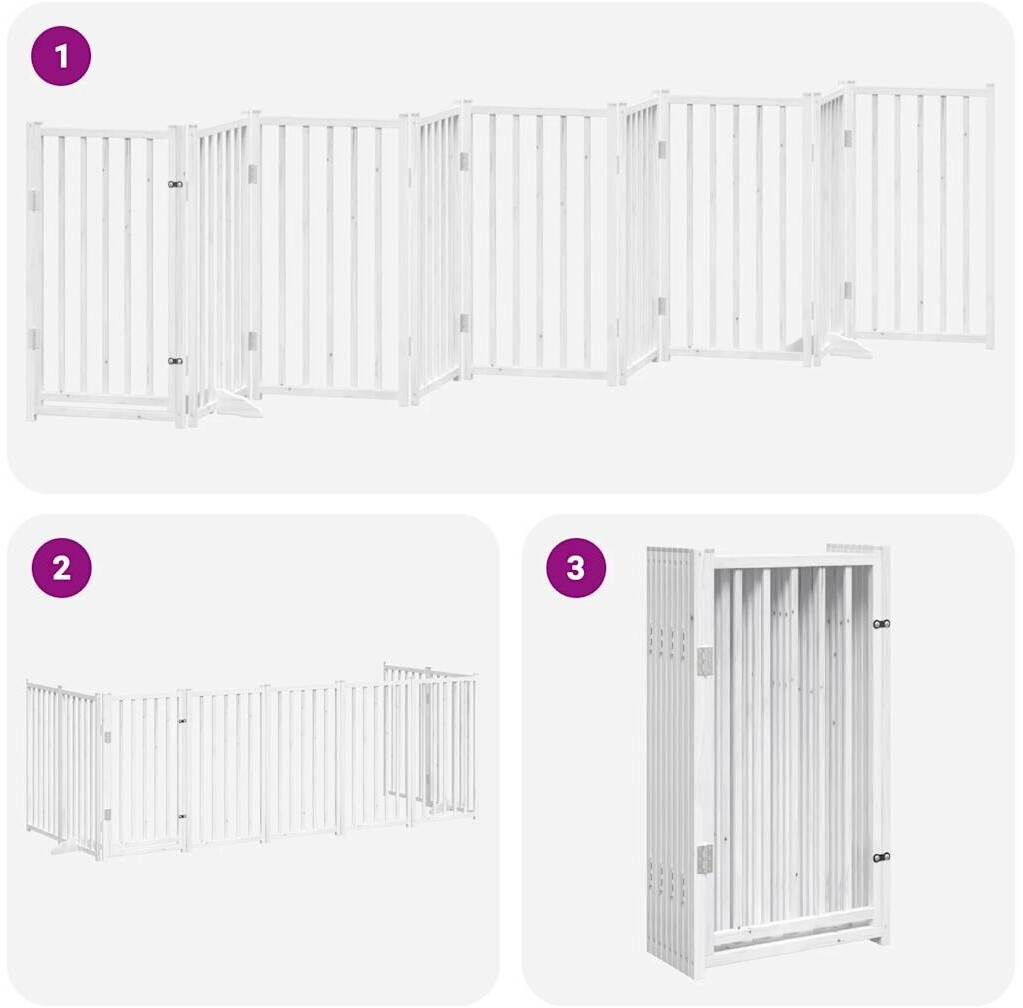 1

2

3