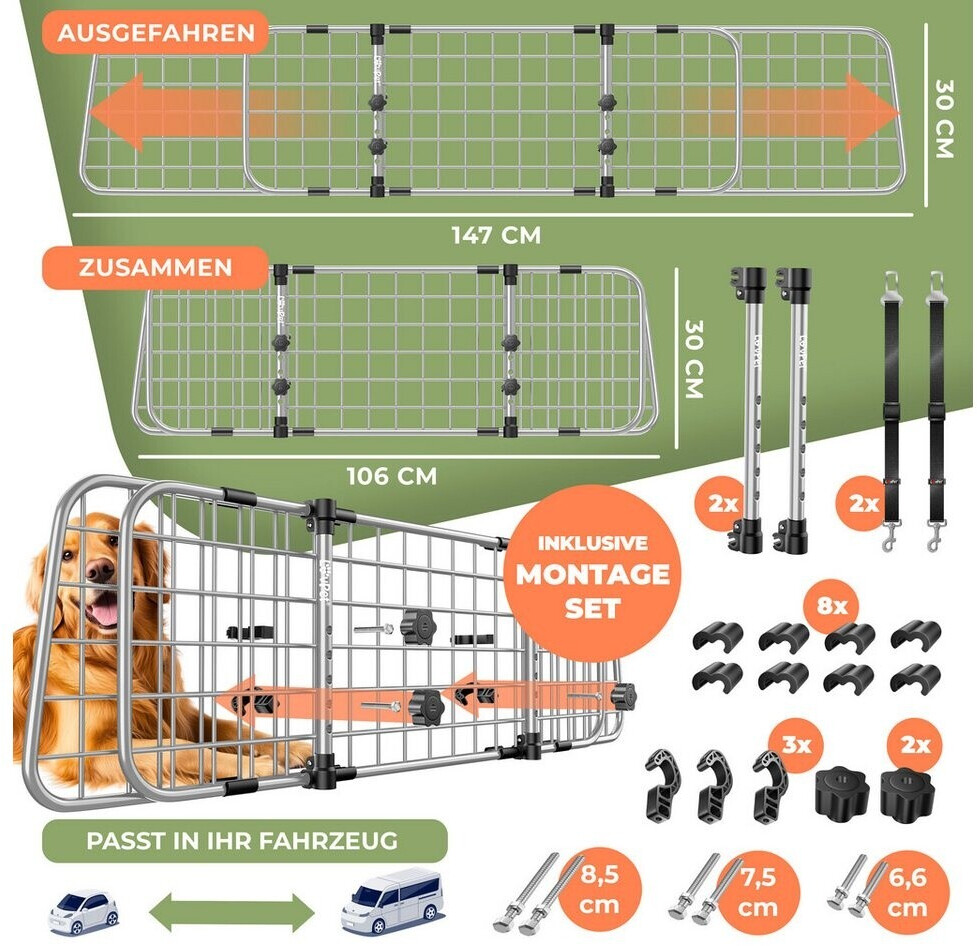 AUSGEFAHREN

30 CM

147 CM

ZUSAMMEN

30 CM

106 CM

2x

2x

INKLUSIVE MONTAGE SET

8x

3x

2x

PASST IN IHR FAHRZEUG

8,5 cm

7,5 cm

6,6 cm