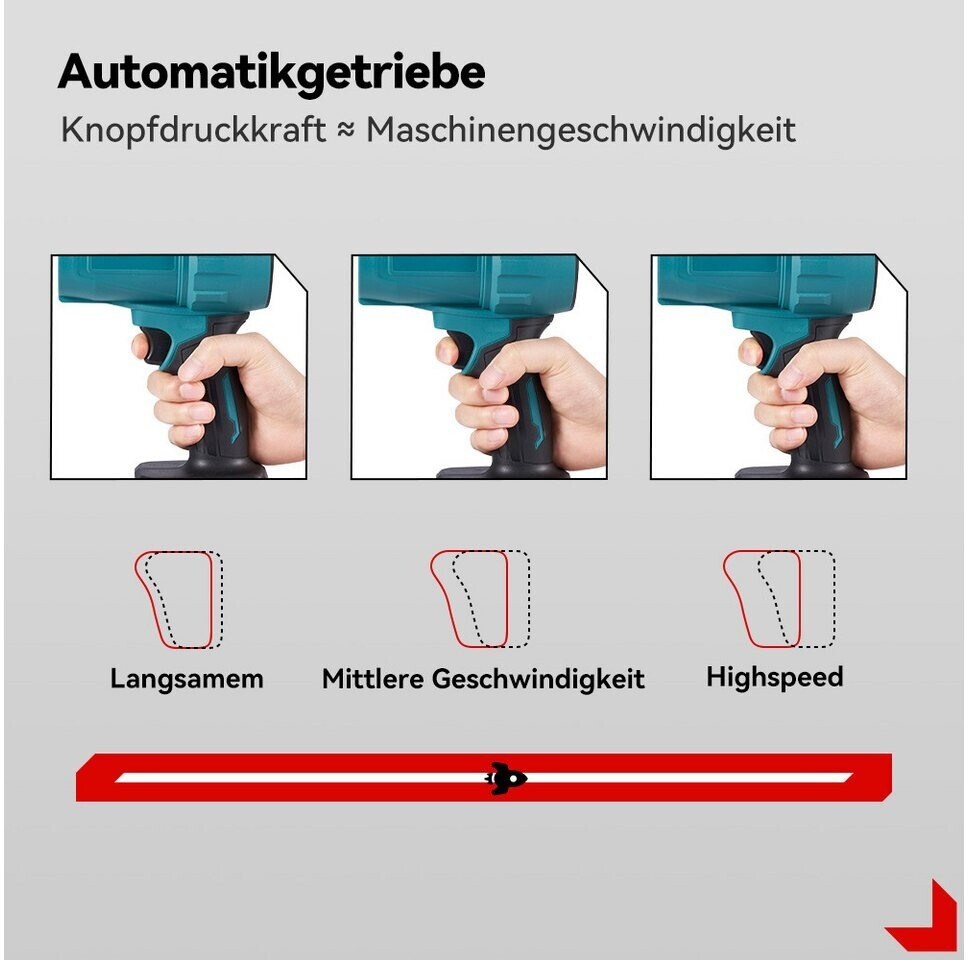 Automatikgetriebe
Knopfdruckkraft ≈ Maschinengeschwindigkeit

Langsamem

Mittlere Geschwindigkeit

Highspeed