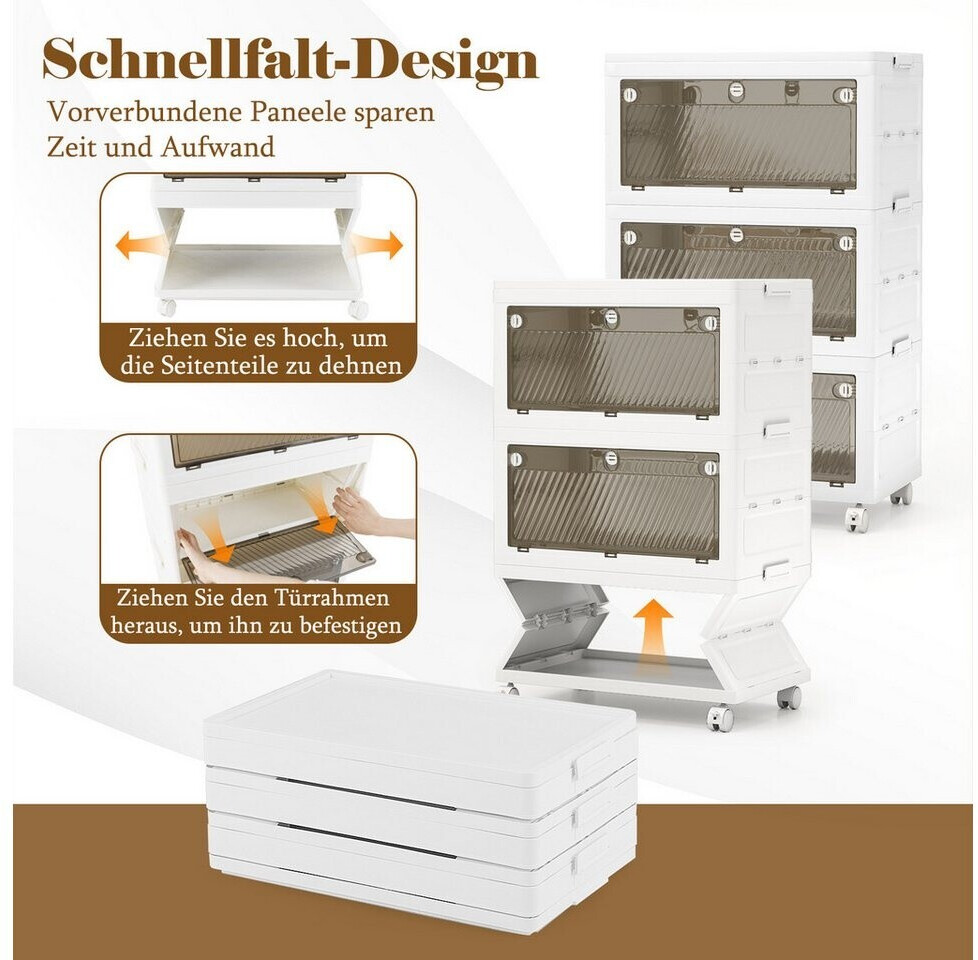 Schnellfalt-Design

Vorverbundene Paneele sparen Zeit und Aufwand

Ziehen Sie es hoch, um die Seitenteile zu dehnen

Ziehen Sie den Türrahmen heraus, um ihn zu befestigen