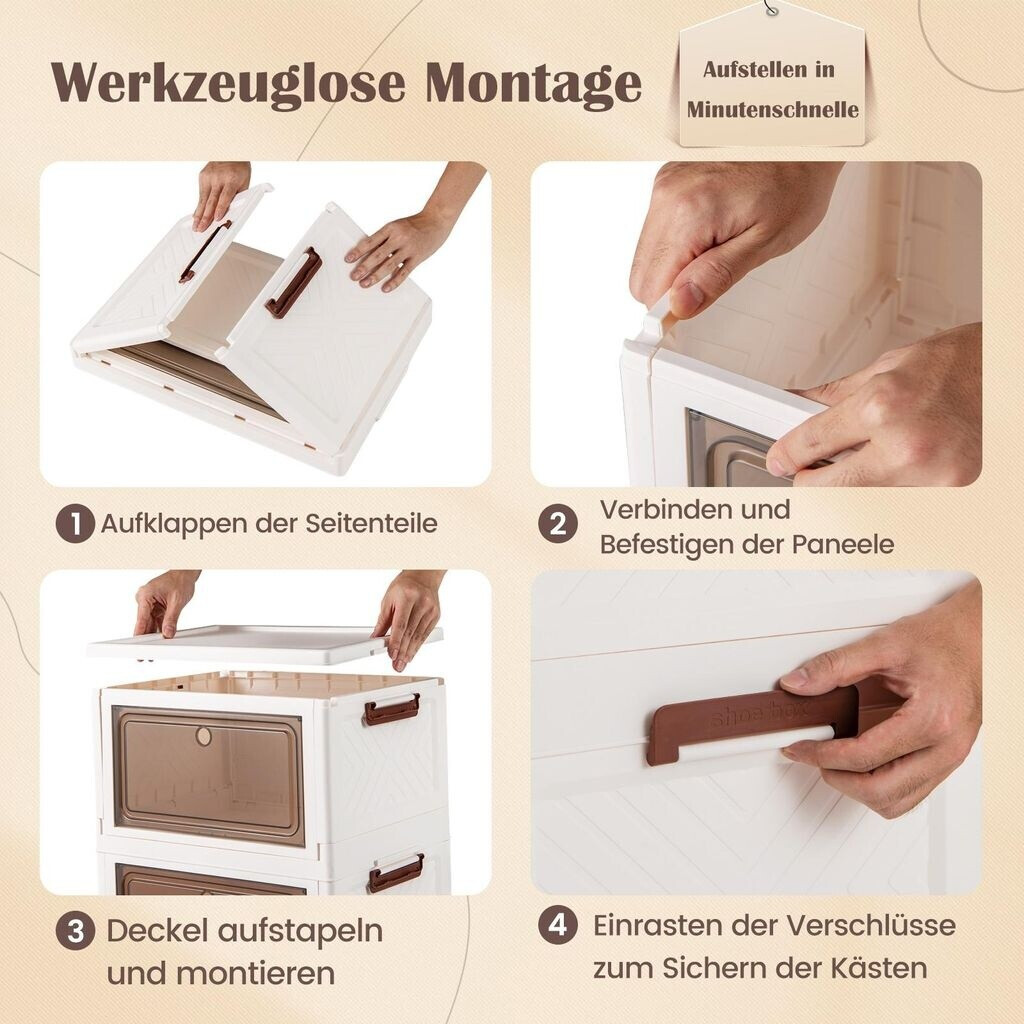 Werkzeuglose Montage

Aufstellen in Minutenschnelle

1 Aufklappen der Seitenteile

2 Verbinden und Befestigen der Paneele

3 Deckel aufstapeln und montieren

shoe box

4 Einrasten der Verschlüsse zum Sichern der Kästen