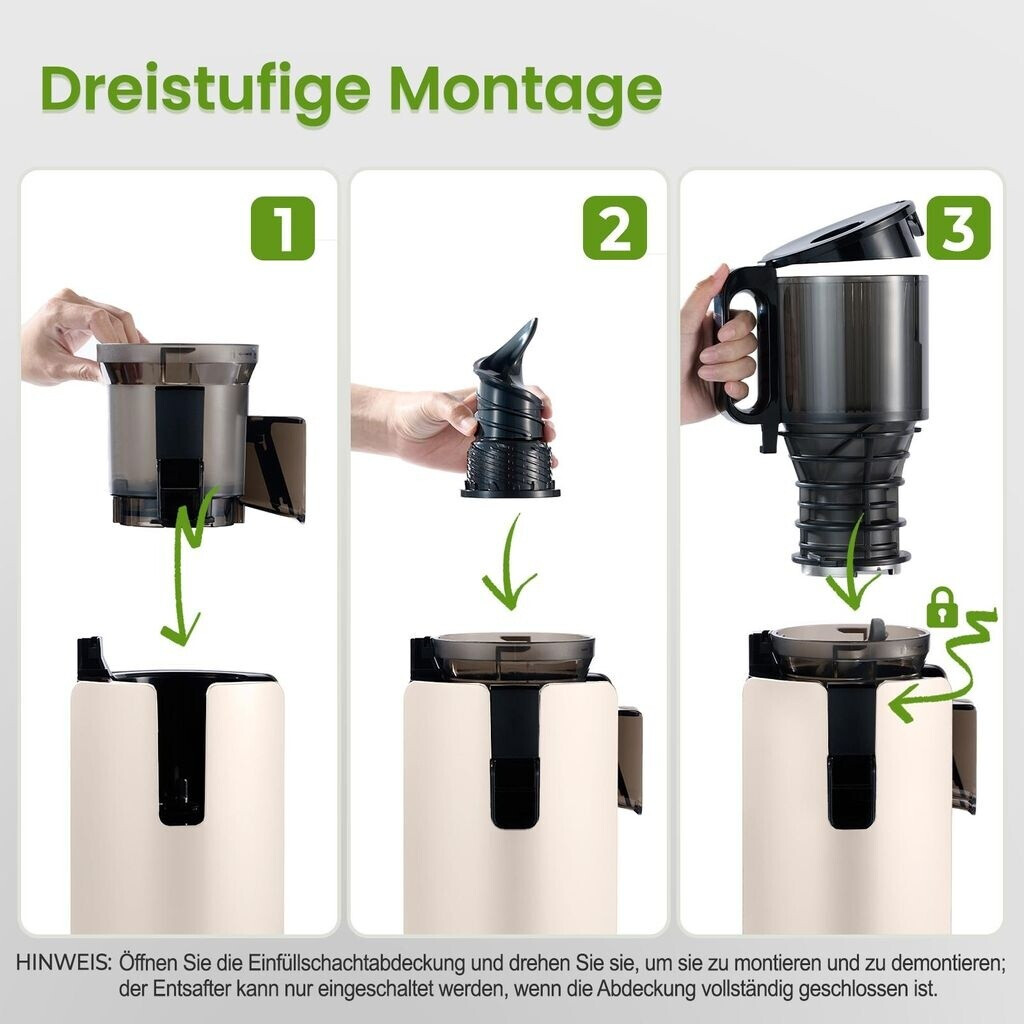 Dreistufige Montage

1

2

3

HINWEIS: Öffnen Sie die Einfüllschachtabdeckung und drehen Sie sie, um sie zu montieren und zu demontieren; der Entsafter kann nur eingeschaltet werden, wenn die Abdeckung vollständig geschlossen ist.