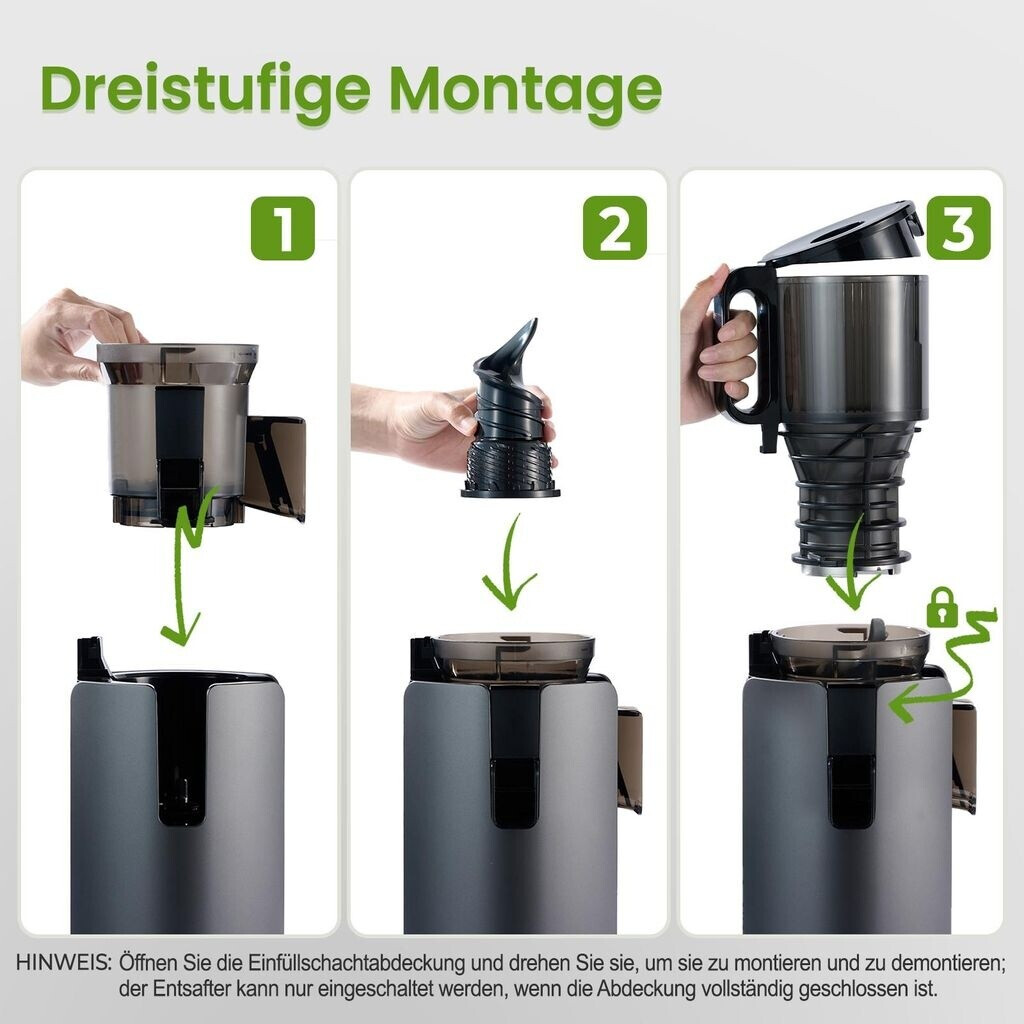 Dreistufige Montage

1

2

3

HINWEIS: Öffnen Sie die Einfüllschachtabdeckung und drehen Sie sie, um sie zu montieren und zu demontieren; der Entsafter kann nur eingeschaltet werden, wenn die Abdeckung vollständig geschlossen ist.