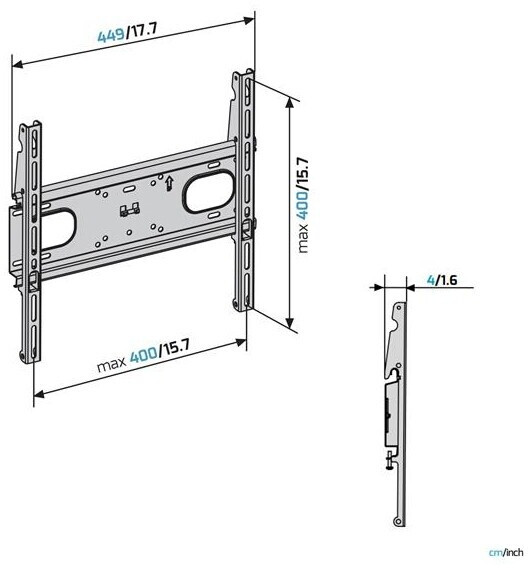 449/17.7

max 400/15.7

max 400/15.7

4/1.6

cm/inch