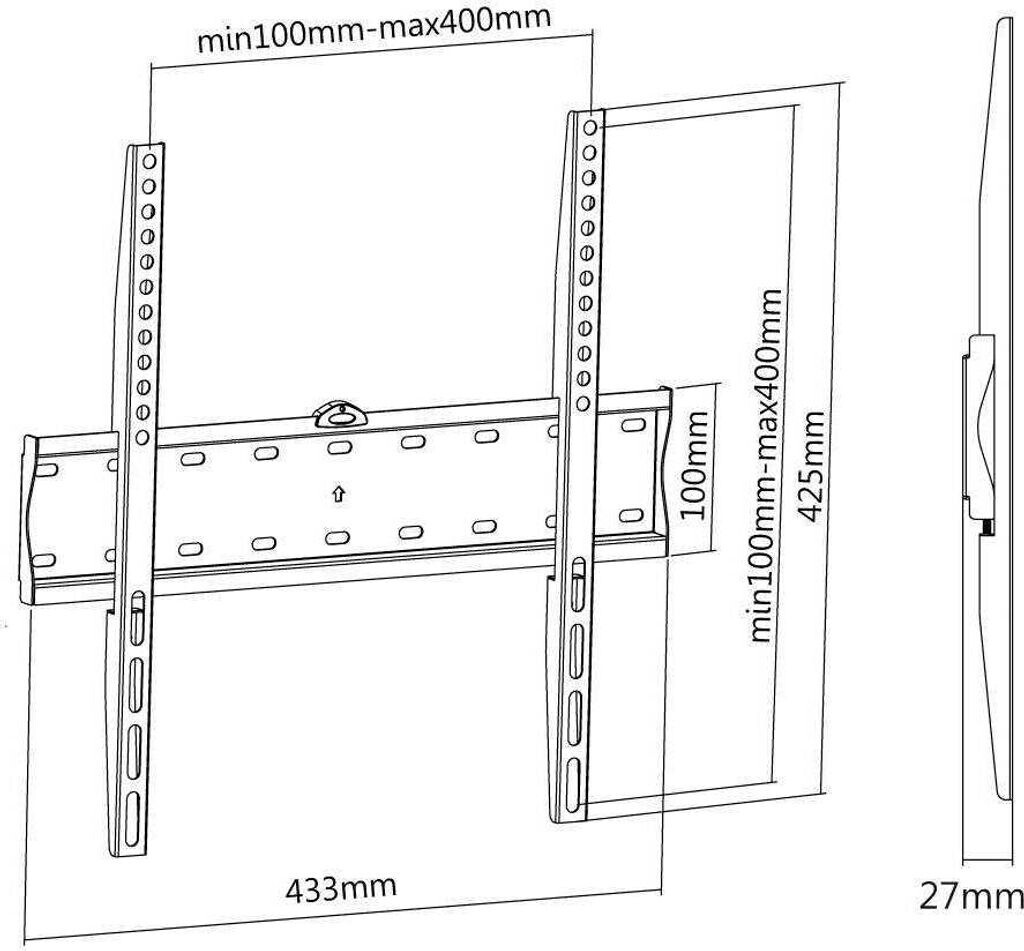 min100mm-max400mm

100mm

min100mm-max400mm

425mm

433mm

27mm