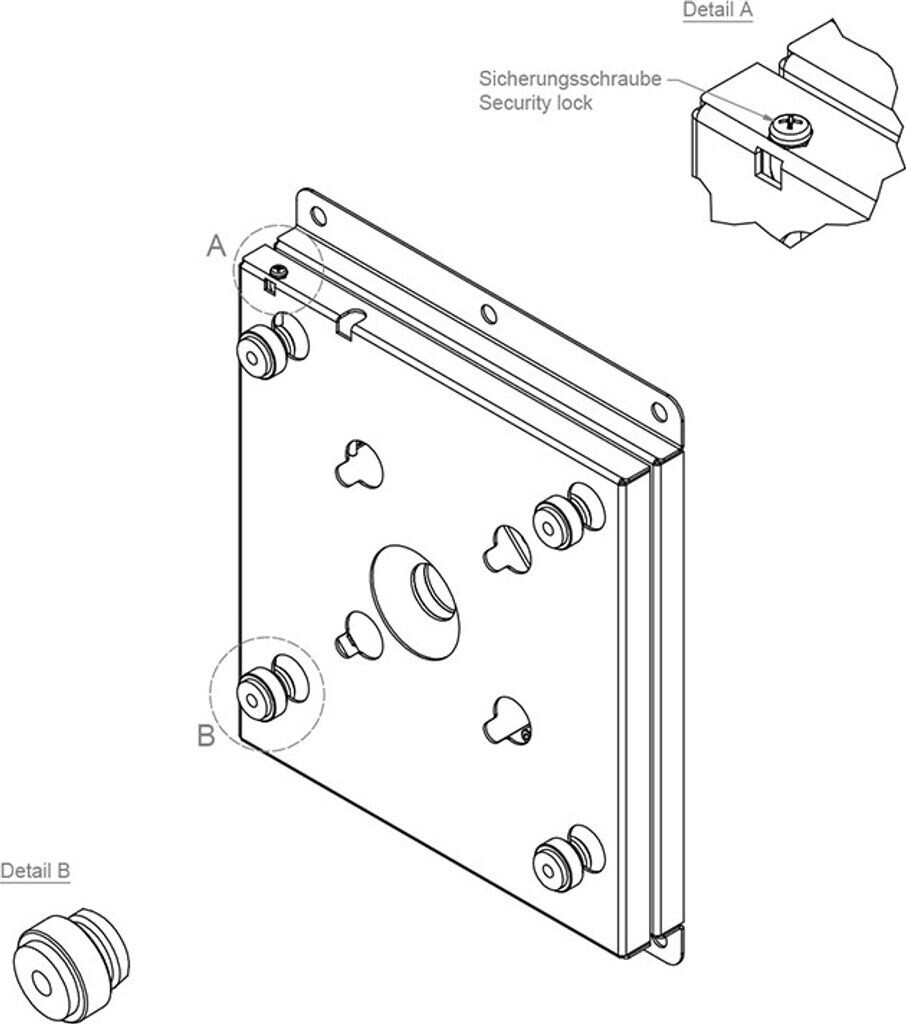 Detail A

Sicherungsschraube
Security lock

A

B

Detail B